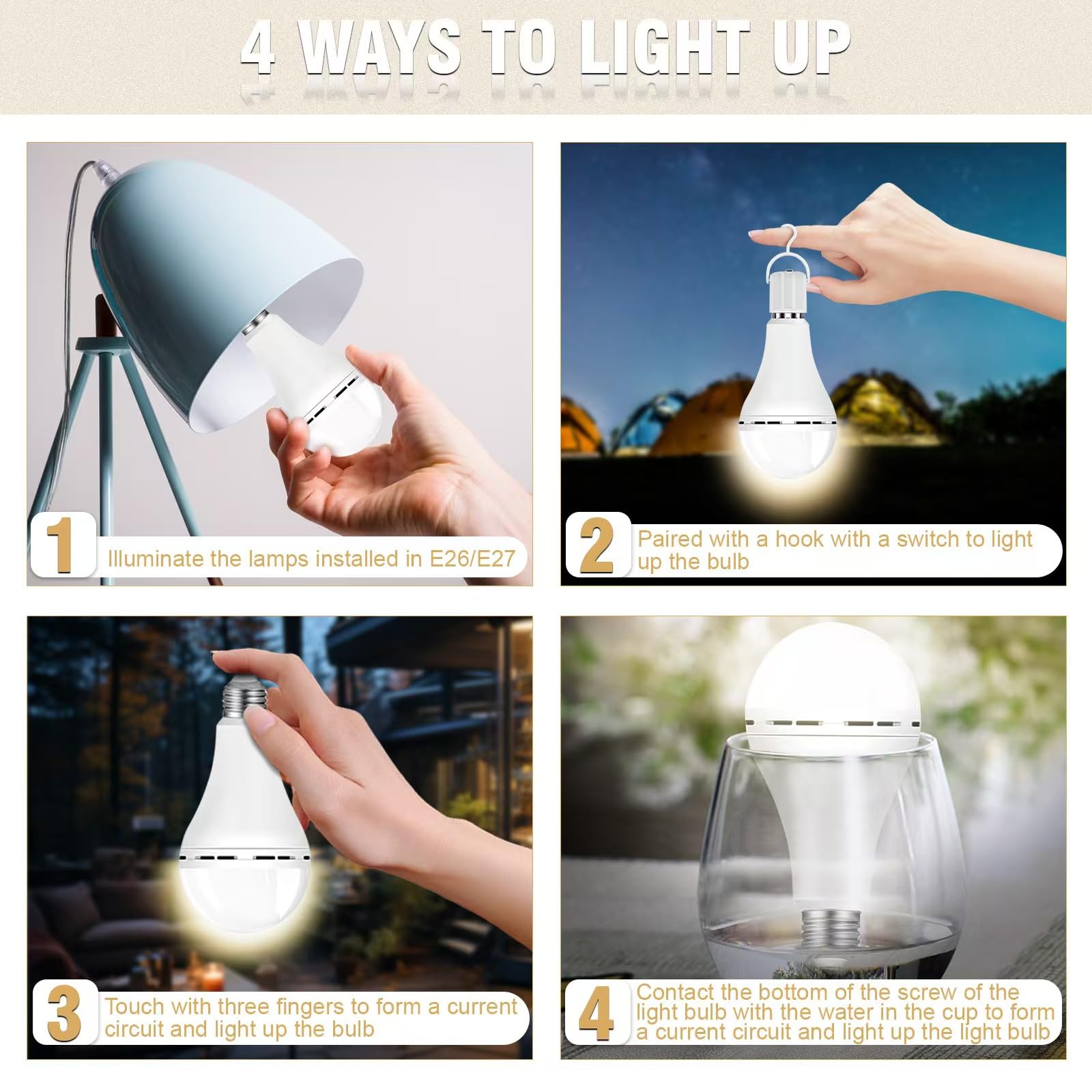 4 WAYS TO LIGHT UP

1 Illuminate the lamps installed in E26/E27

2 Paired with a hook with a switch to light up the bulb

3 Touch with three fingers to form a current circuit and light up the bulb

4 Contact the bottom of the screw of the light bulb with the water in the cup to form a current circuit and light up the light bulb