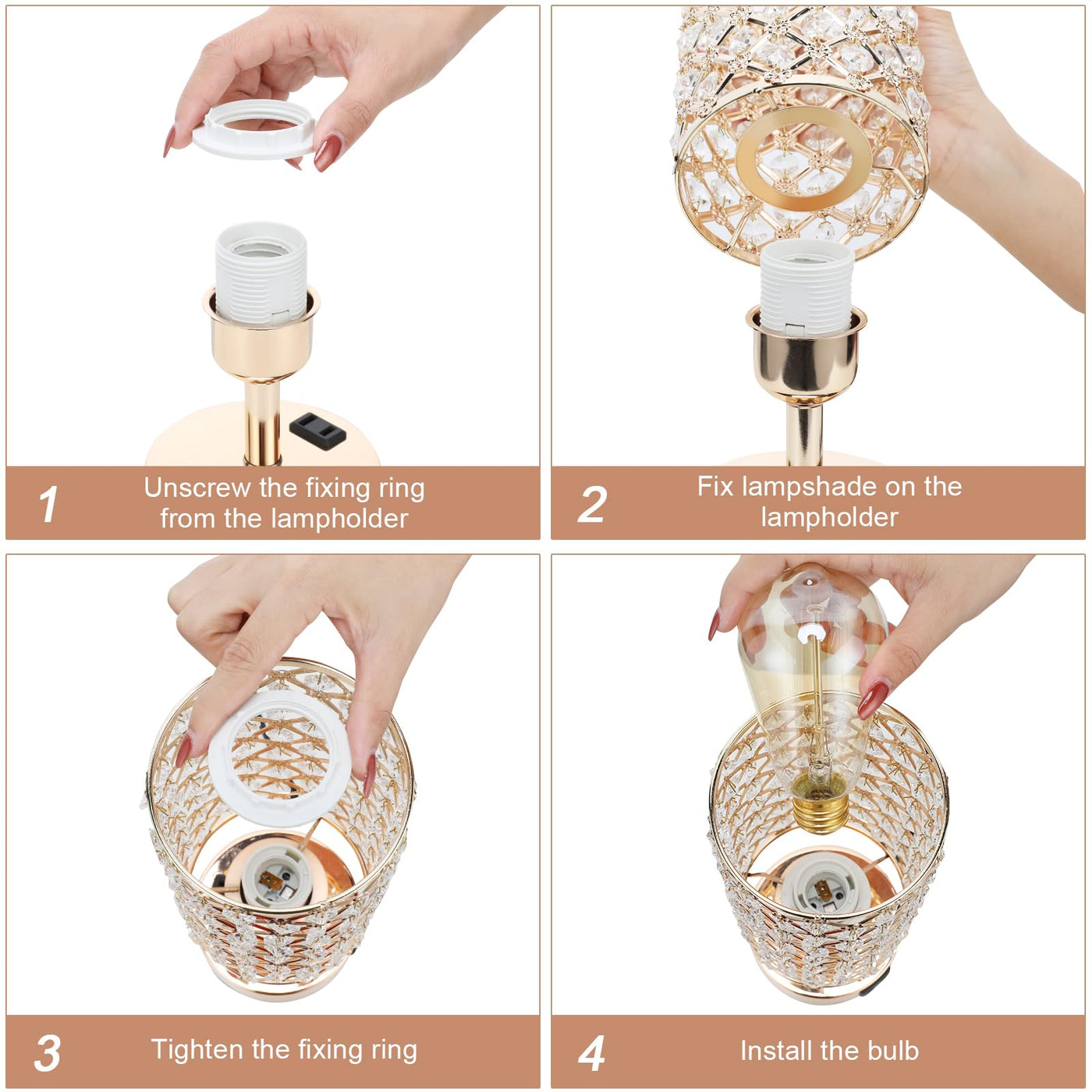 1 Unscrew the fixing ring from the lampholder

2 Fix lampshade on the lampholder

3 Tighten the fixing ring

4 Install the bulb