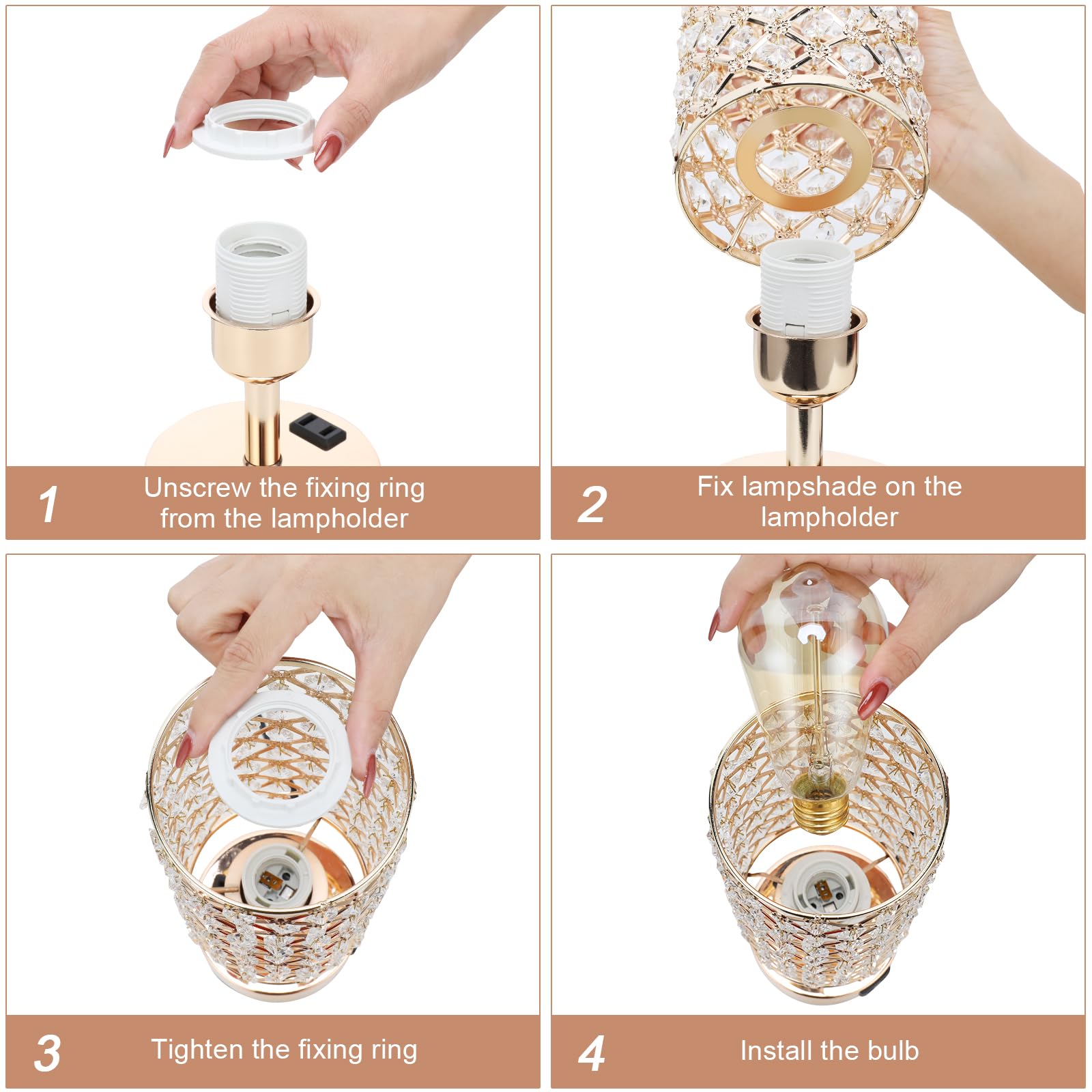 1 Unscrew the fixing ring from the lampholder

2 Fix lampshade on the lampholder

3 Tighten the fixing ring

4 Install the bulb