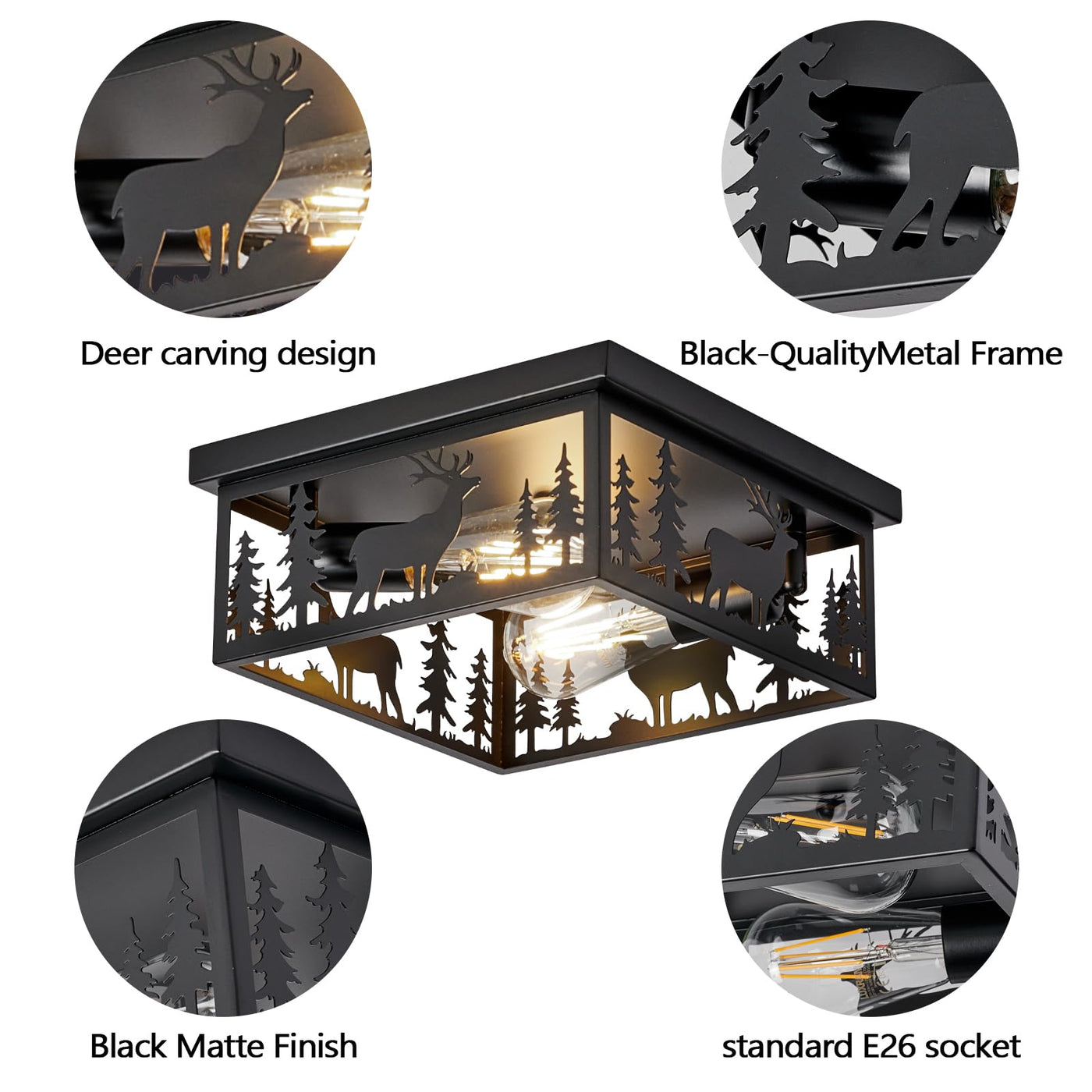 Deer carving design

Black-QualityMetal Frame

Black Matte Finish

standard E26 socket