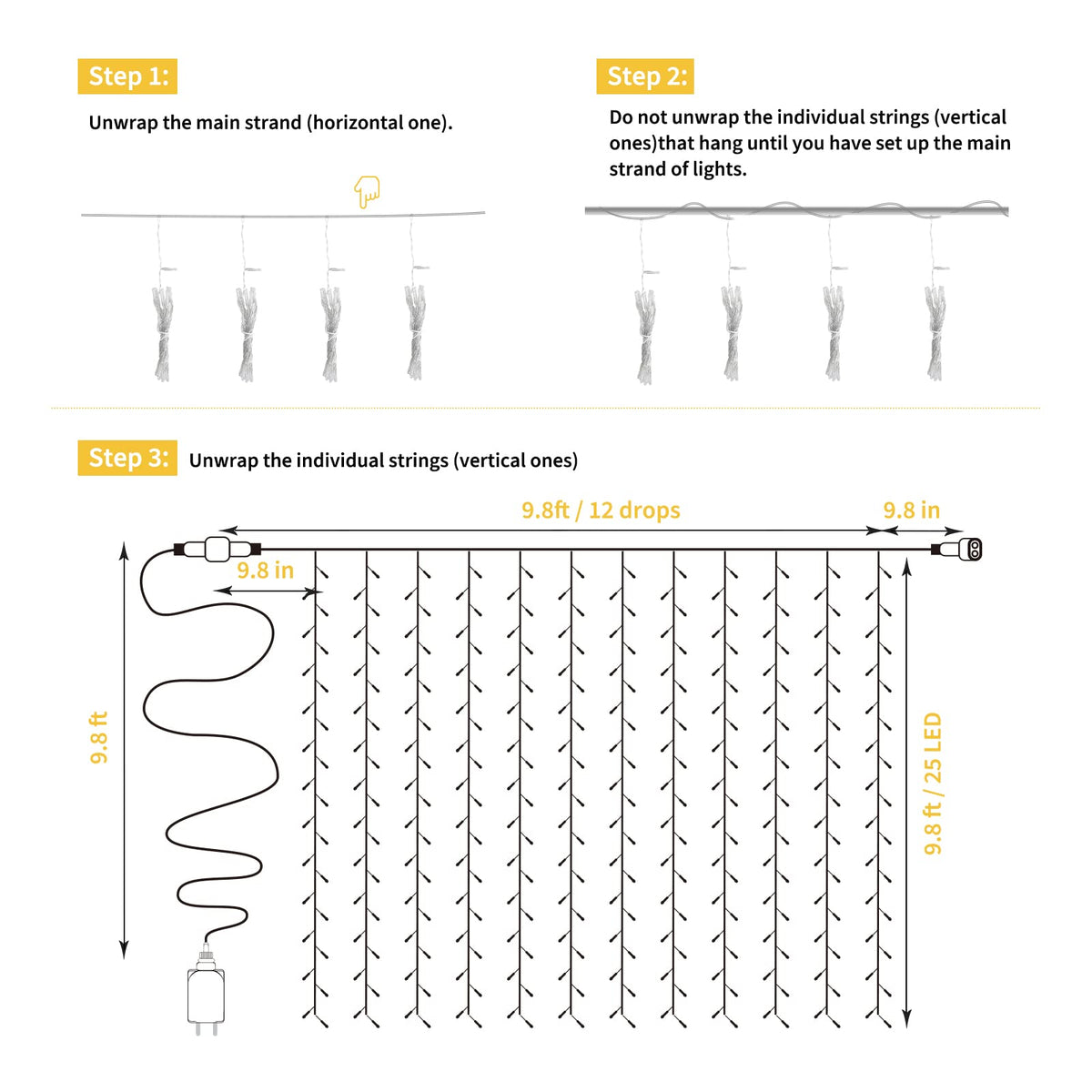 Step 1:

Unwrap the main strand (horizontal one).

Step 2:

Do not unwrap the individual strings (vertical ones)that hang until you have set up the main strand of lights.

Step 3: Unwrap the individual strings (vertical ones)

9.8ft / 12 drops

9.8 in

9.8 in

9.8 ft

9.8 ft / 25 LED