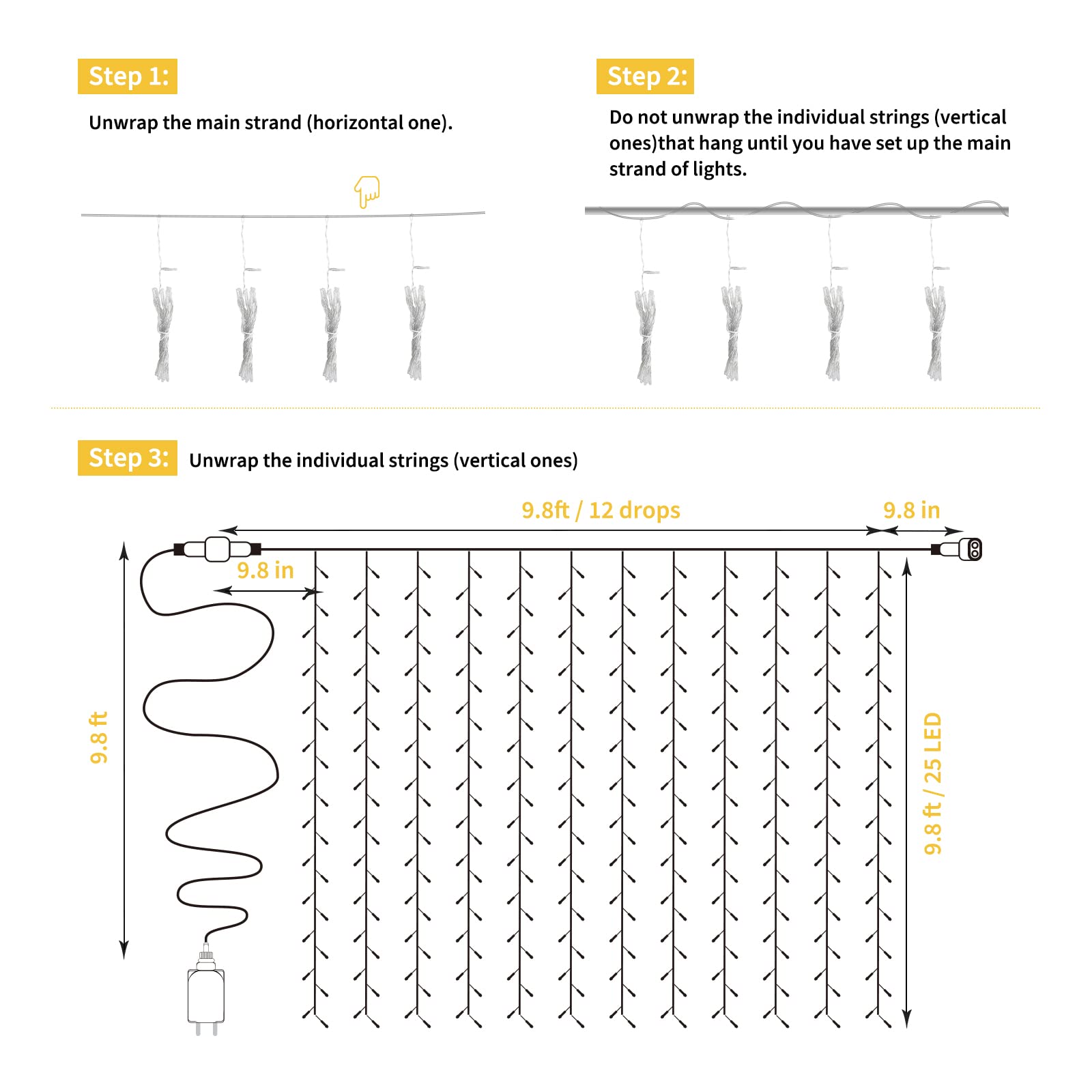 Step 1:

Unwrap the main strand (horizontal one).

Step 2:

Do not unwrap the individual strings (vertical ones)that hang until you have set up the main strand of lights.

Step 3: Unwrap the individual strings (vertical ones)

9.8ft / 12 drops

9.8 in

9.8 in

9.8 ft

9.8 ft / 25 LED