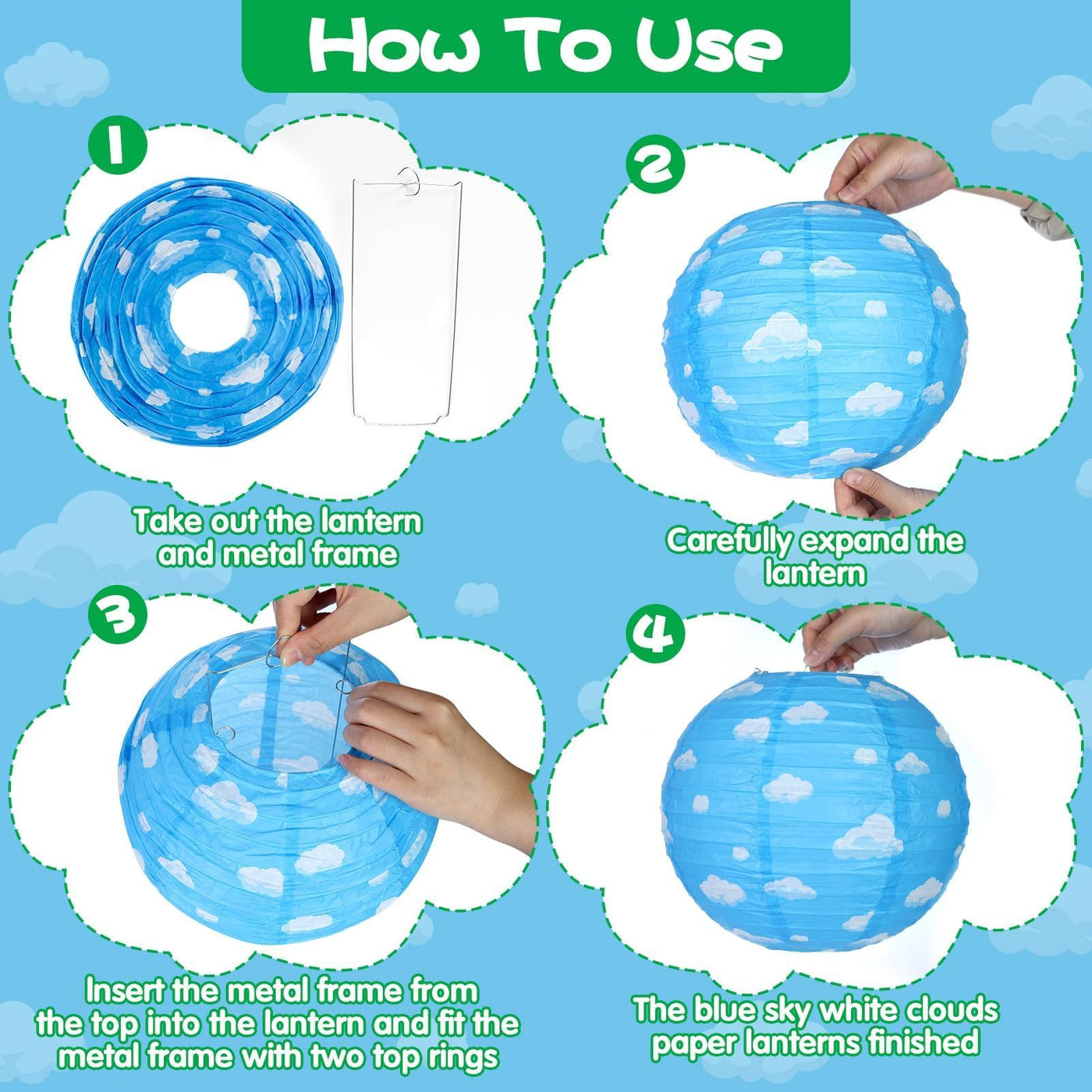 How To Use

1

Take out the lantern and metal frame

2

Carefully expand the lantern

3

Insert the metal frame from the top into the lantern and fit the metal frame with two top rings

4

The blue sky white clouds paper lanterns finished