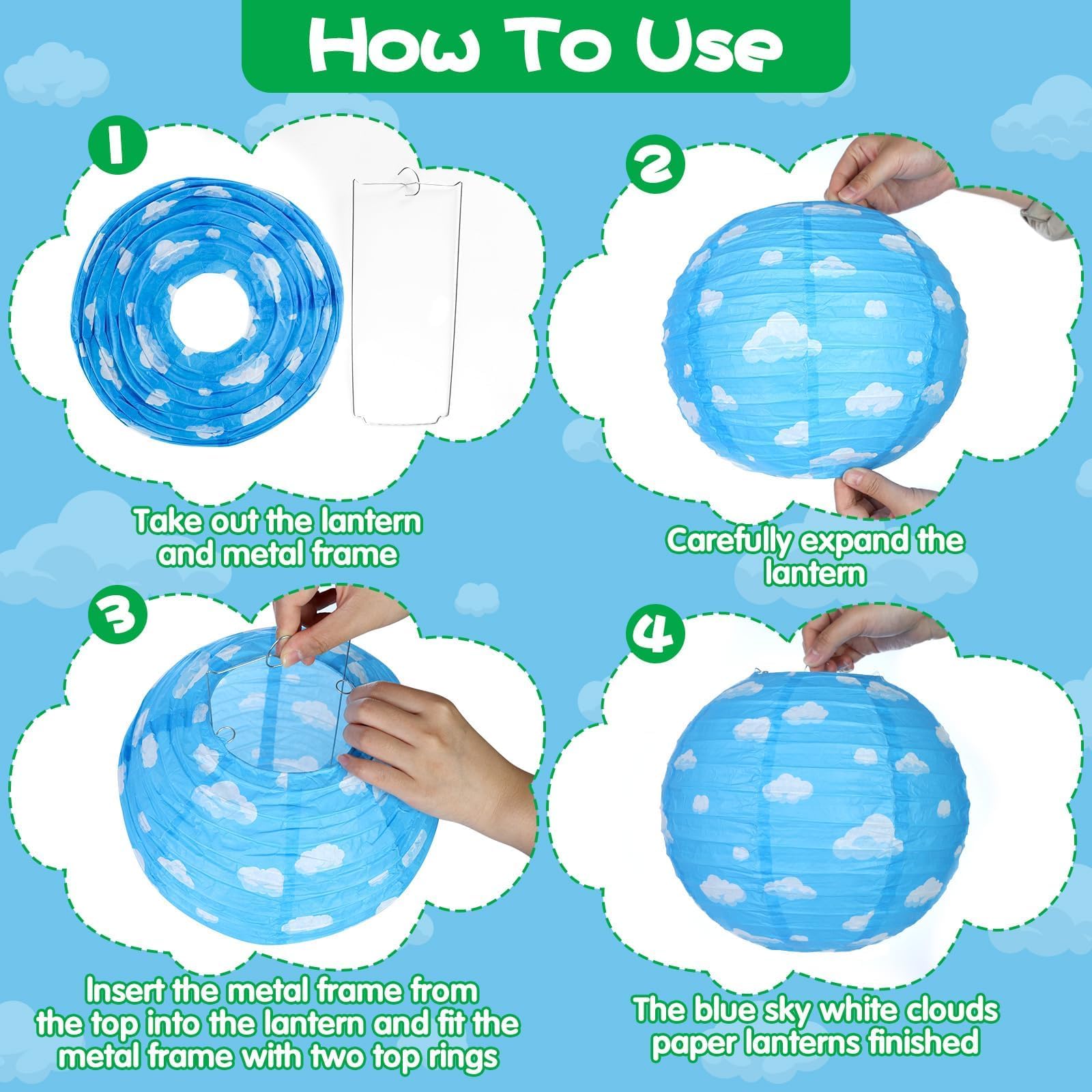 How To Use

1

Take out the lantern and metal frame

2

Carefully expand the lantern

3

Insert the metal frame from the top into the lantern and fit the metal frame with two top rings

4

The blue sky white clouds paper lanterns finished