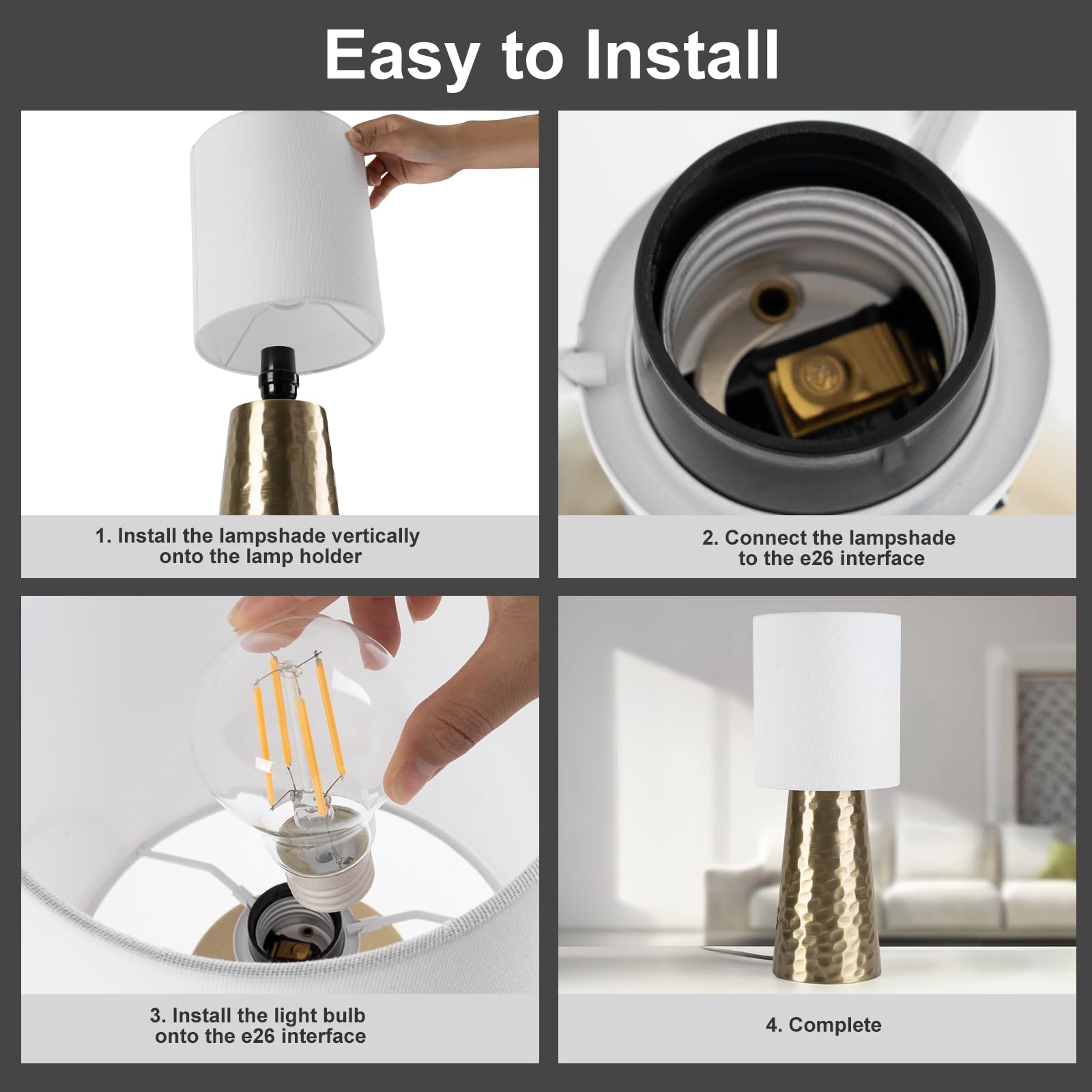 Easy to Install

1. Install the lampshade vertically onto the lamp holder

2. Connect the lampshade to the e26 interface

3. Install the light bulb onto the e26 interface

4. Complete