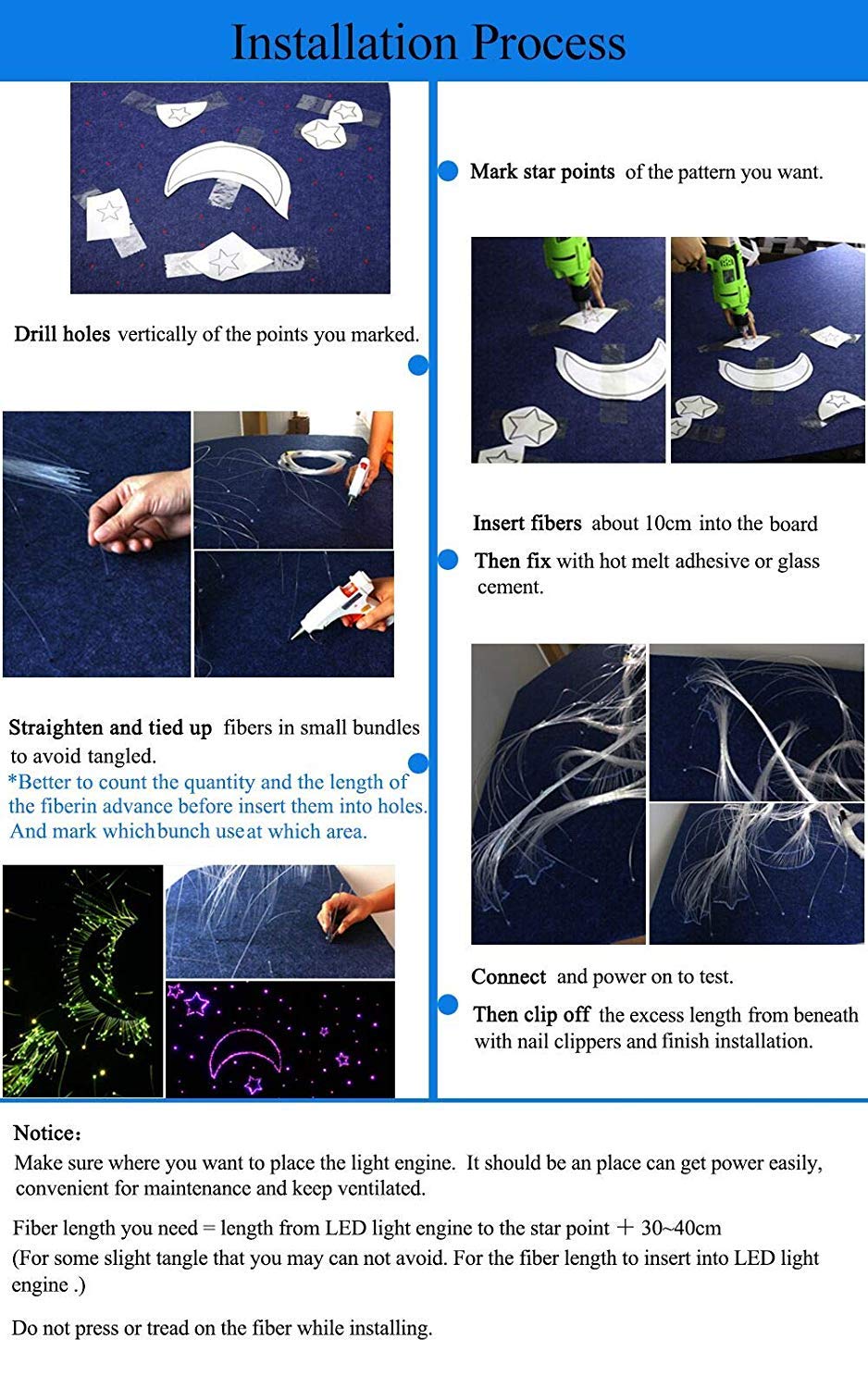 Installation Process

Mark star points of the pattern you want.

Drill holes vertically of the points you marked.

Insert fibers about 10cm into the board

Then fix with hot melt adhesive or glass cement.

Straighten and tied up fibers in small bundles to avoid tangled.
*Better to count the quantity and the length of the fiberin advance before insert them into holes. And mark whichbunch useat which area.

Connect and power on to test.

Then clip off the excess length from beneath with nail clippers and finish installation.

Notice:
Make sure where you want to place the light engine. It should be an place can get power easily, convenient for maintenance and keep ventilated.

Fiber length you need = length from LED light engine to the star point + 30~40cm
(For some slight tangle that you may can not avoid. For the fiber length to insert into LED light engine .)

Do not press or tread on the fiber while installing.