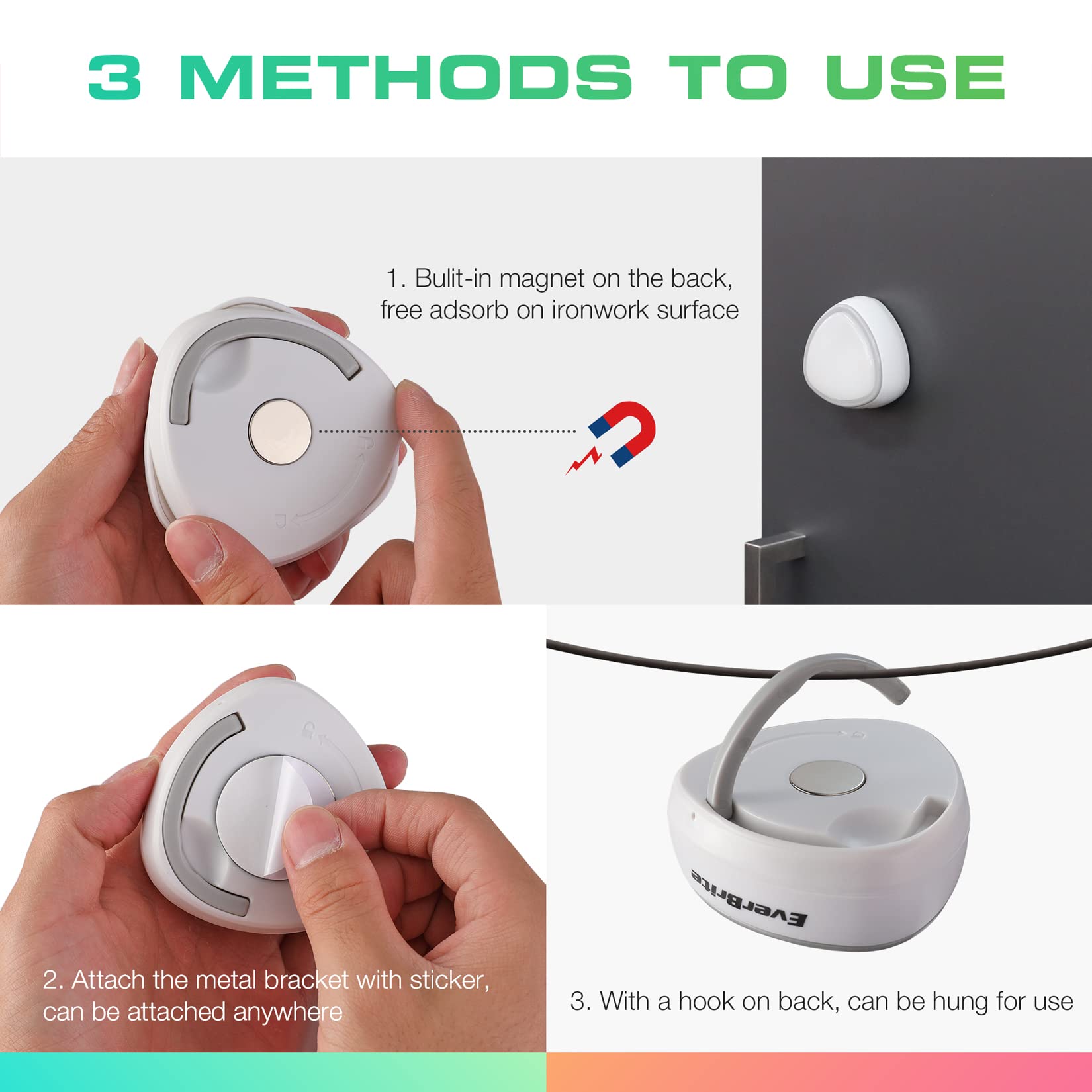 3 METHODS TO USE

1. Bulit-in magnet on the back, free adsorb on ironwork surface

2. Attach the metal bracket with sticker, can be attached anywhere

EverBrite

3. With a hook on back, can be hung for use