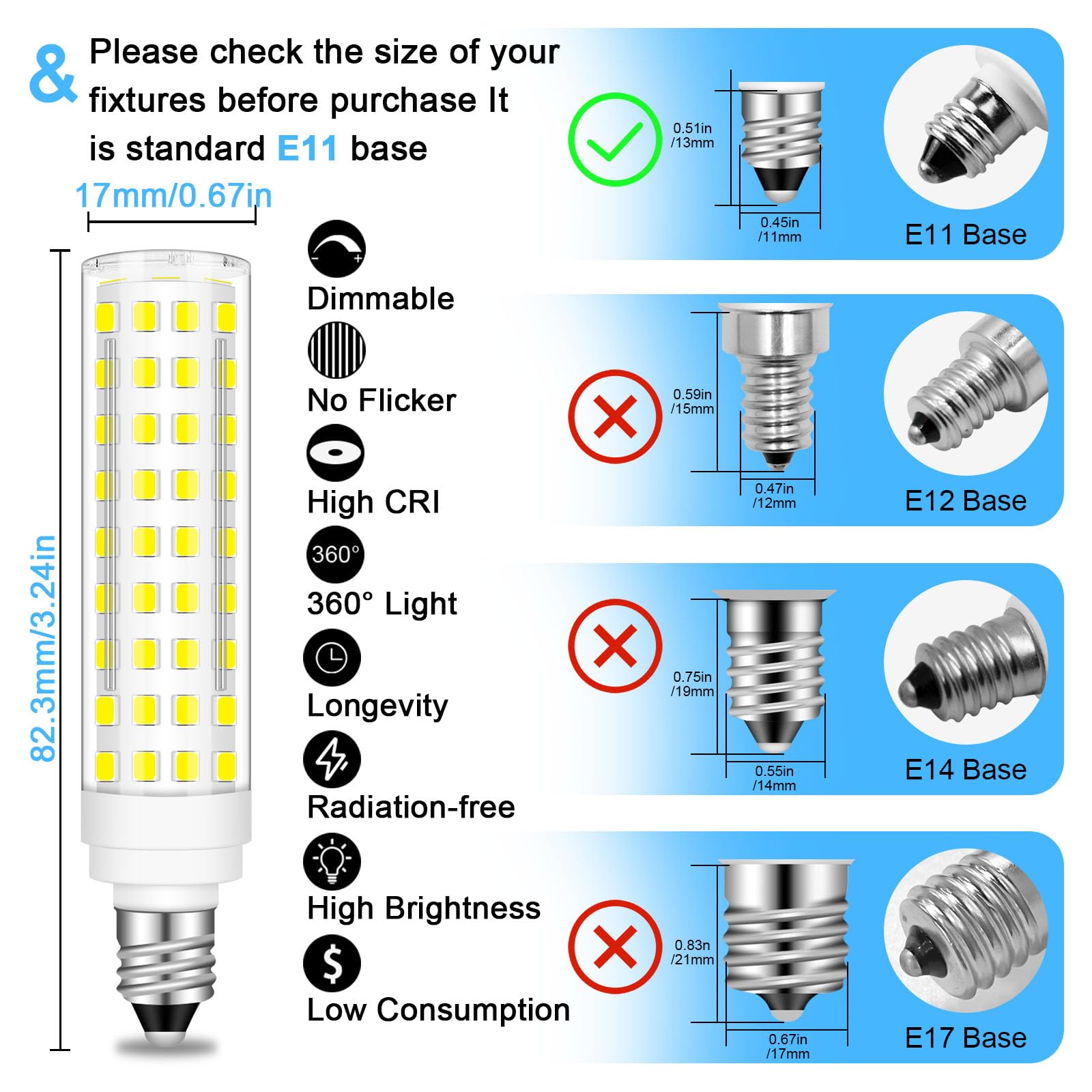 & Please check the size of your fixtures before purchase It is standard E11 base

17mm/0.67in

82.3mm/3.24in

Dimmable

No Flicker

High CRI

360°

360° Light

Longevity

Radiation-free

High Brightness

Low Consumption

0.51in /13mm

0.45in /11mm

E11 Base

0.59in /15mm

0.47in /12mm

E12 Base

0.75in /19mm

0.55in /14mm

E14 Base

0.83n /21mm

0.67in /17mm

E17 Base