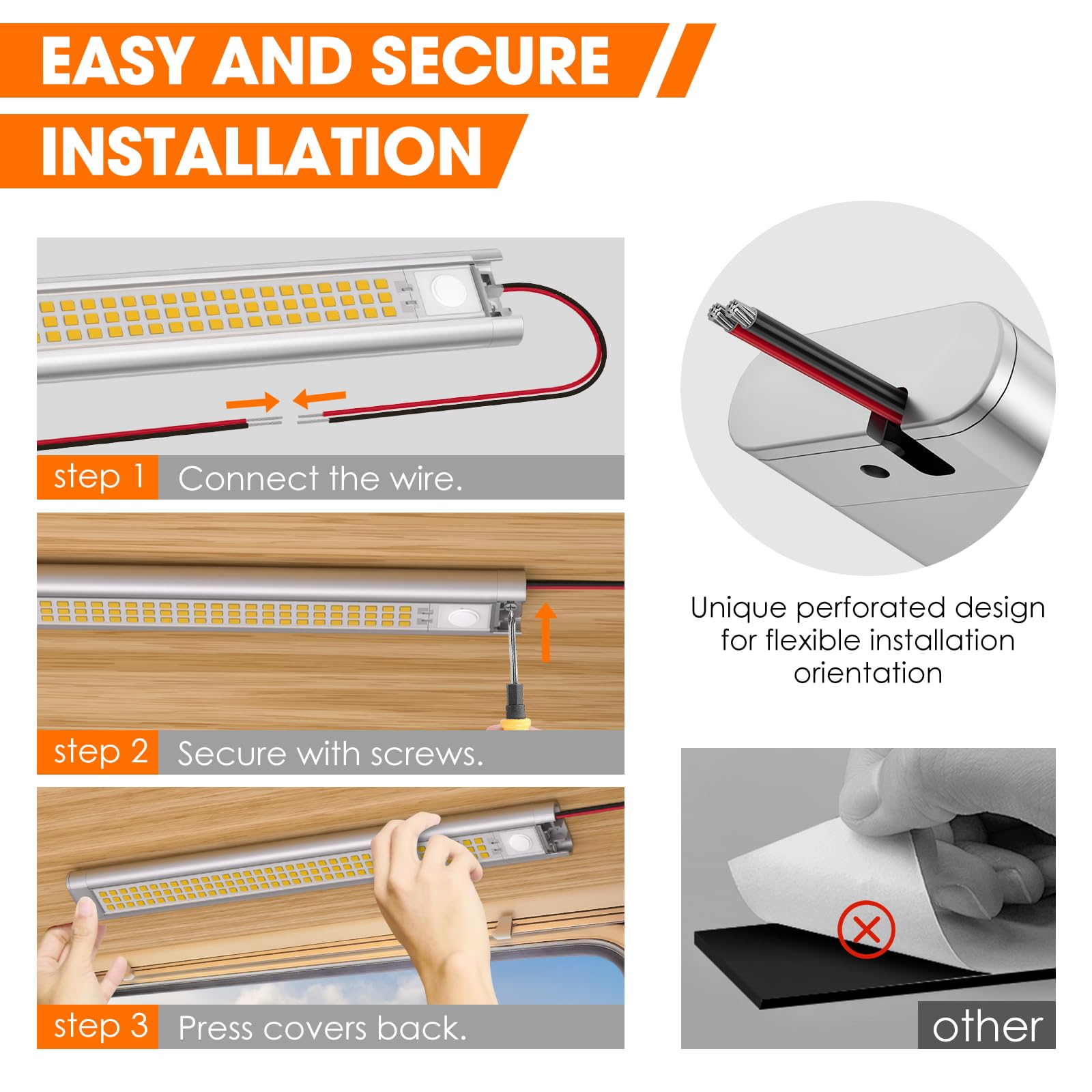 EASY AND SECURE
INSTALLATION

step 1 Connect the wire.

step 2 Secure with screws.

step 3 Press covers back.

Unique perforated design for flexible installation orientation

other