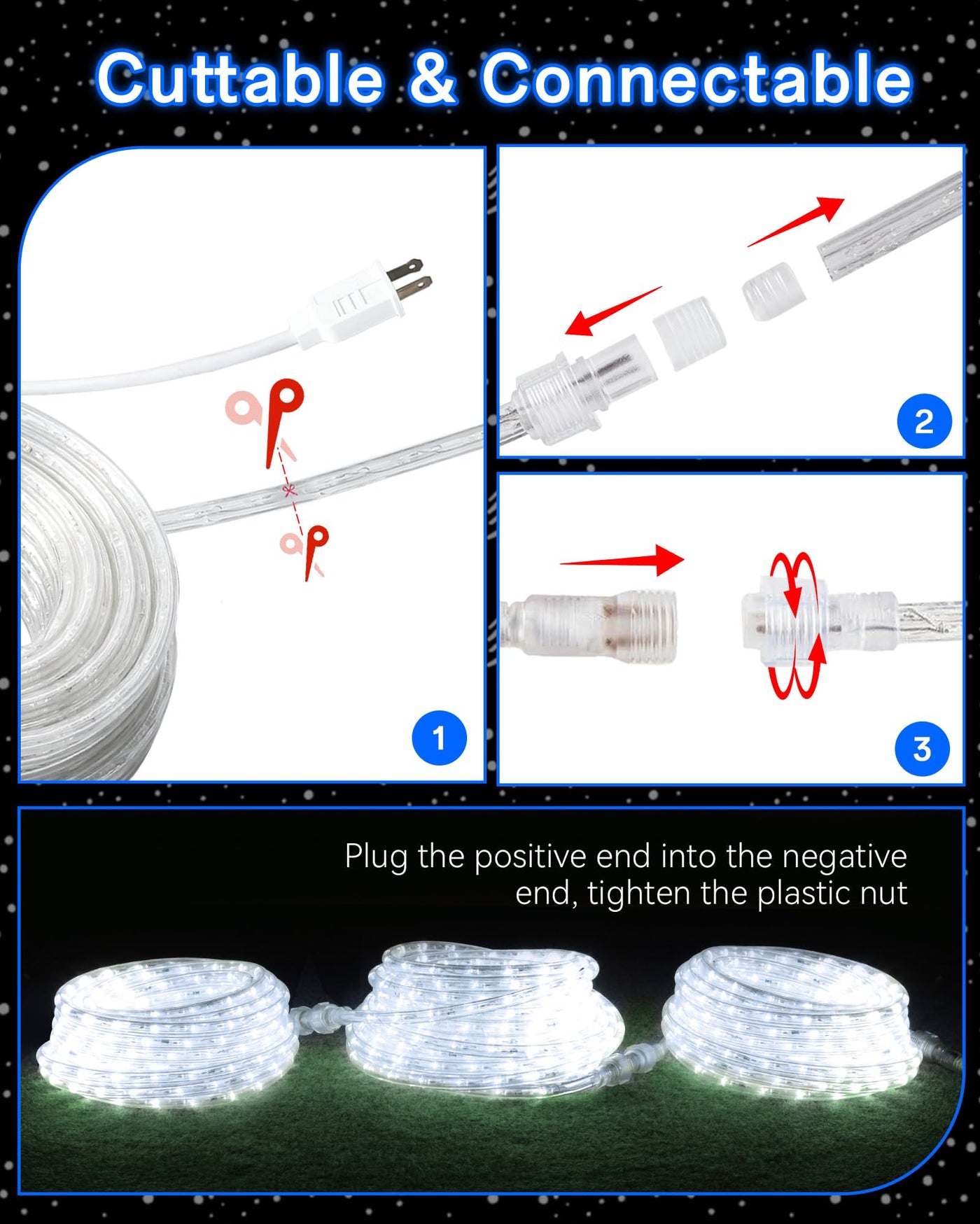 Cuttable & Connectable

1

2

3

Plug the positive end into the negative end, tighten the plastic nut