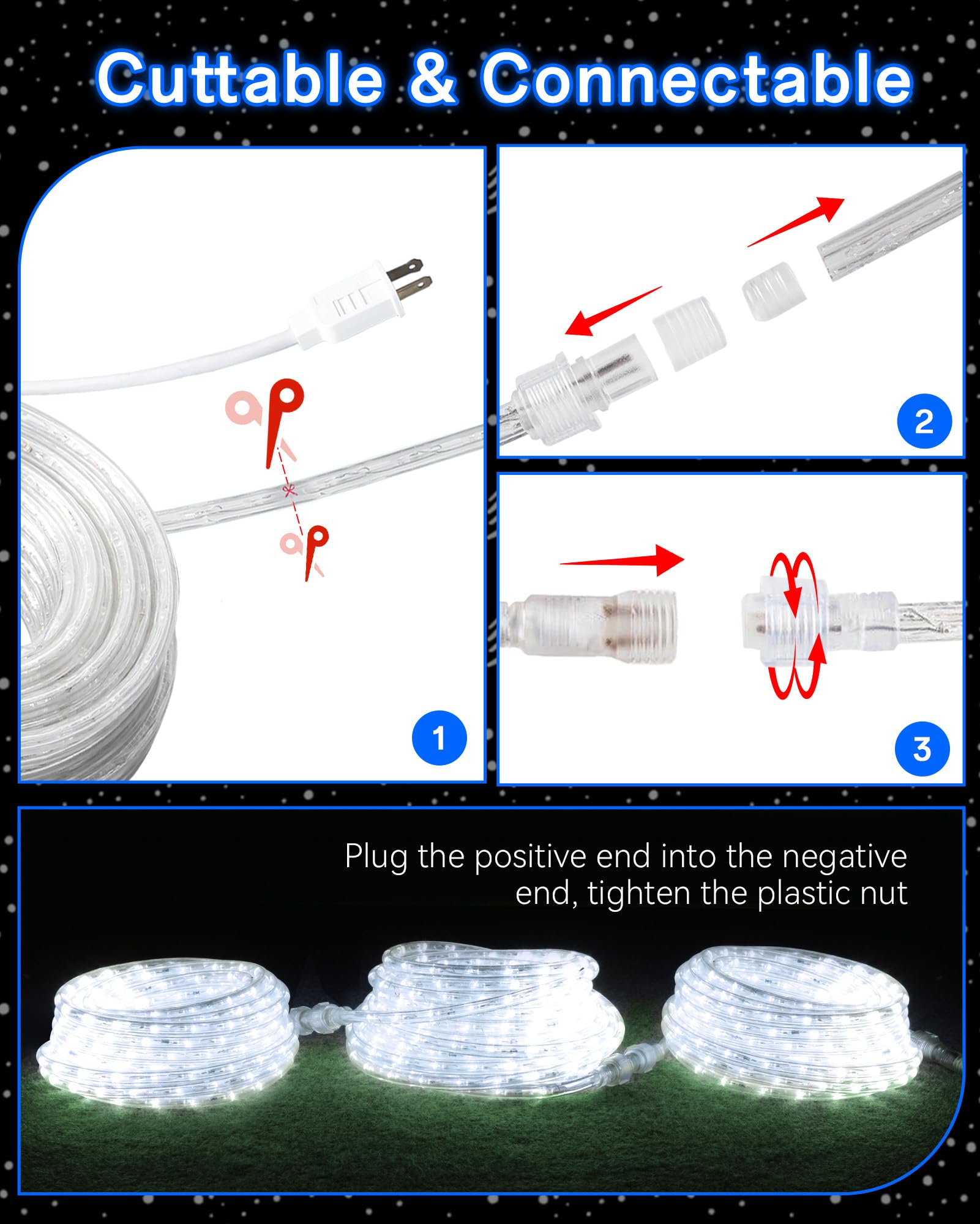 Cuttable & Connectable

1

2

3

Plug the positive end into the negative end, tighten the plastic nut