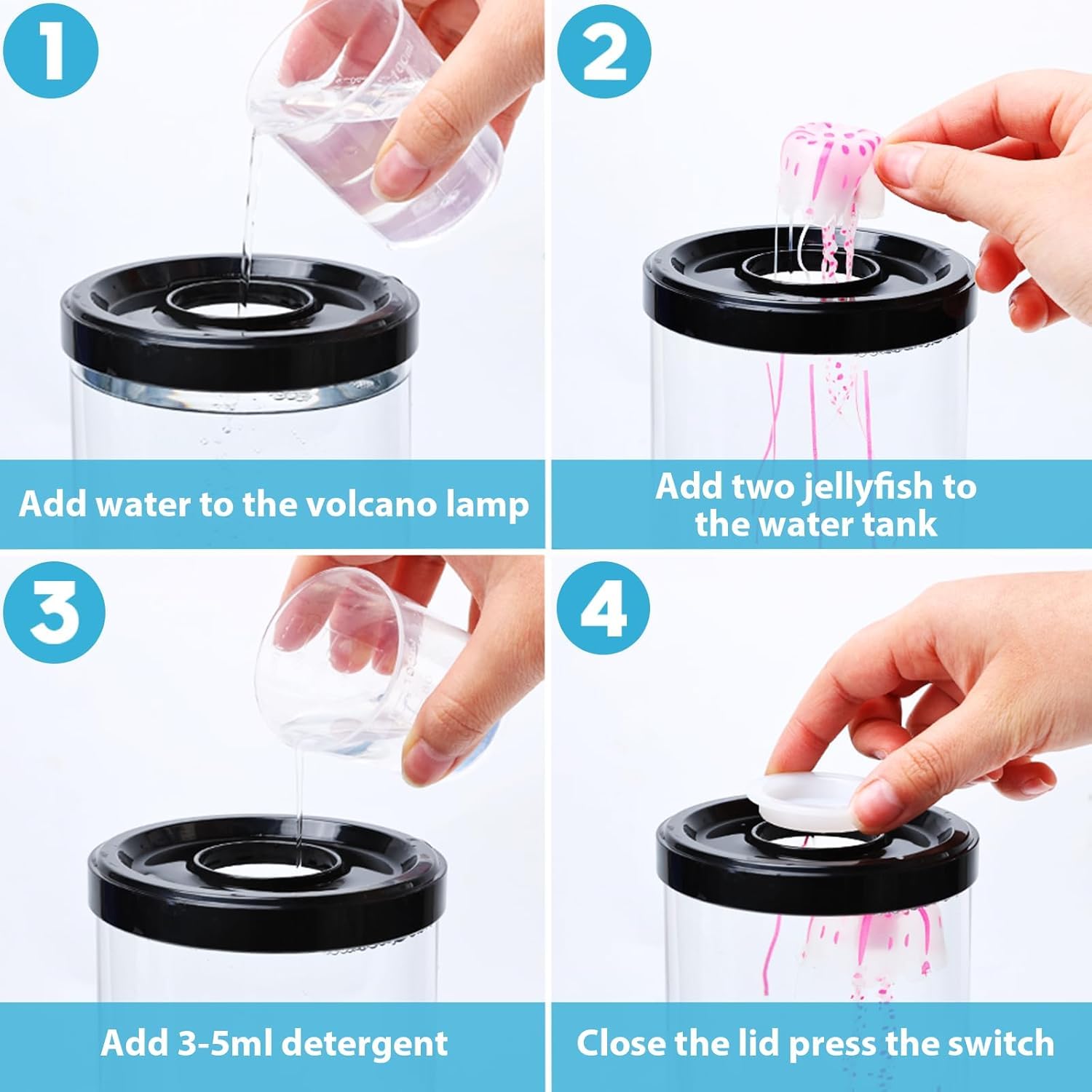 1

Add water to the volcano lamp

2

Add two jellyfish to the water tank

3

Add 3-5ml detergent

4

Close the lid press the switch