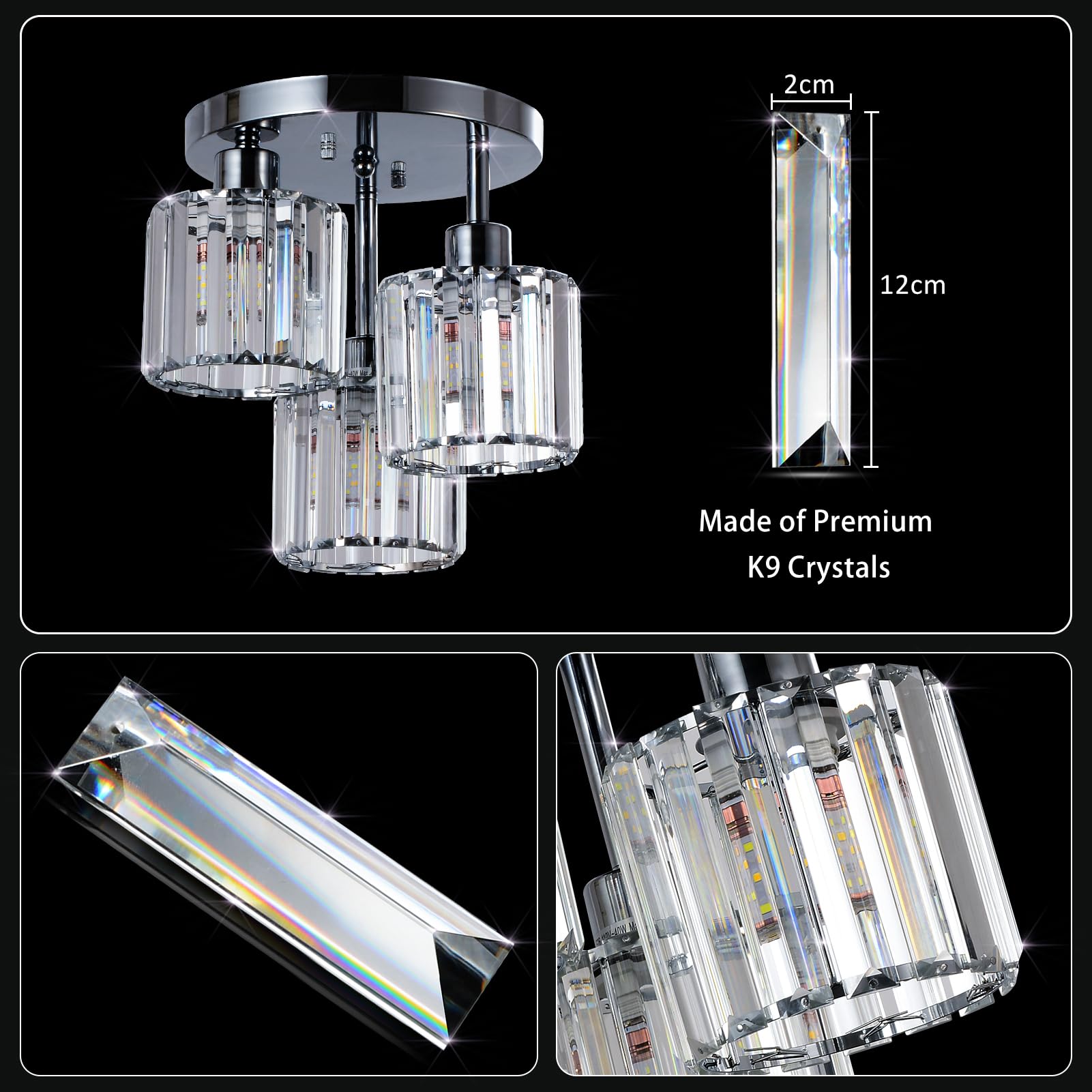 2cm

12cm

Made of Premium K9 Crystals