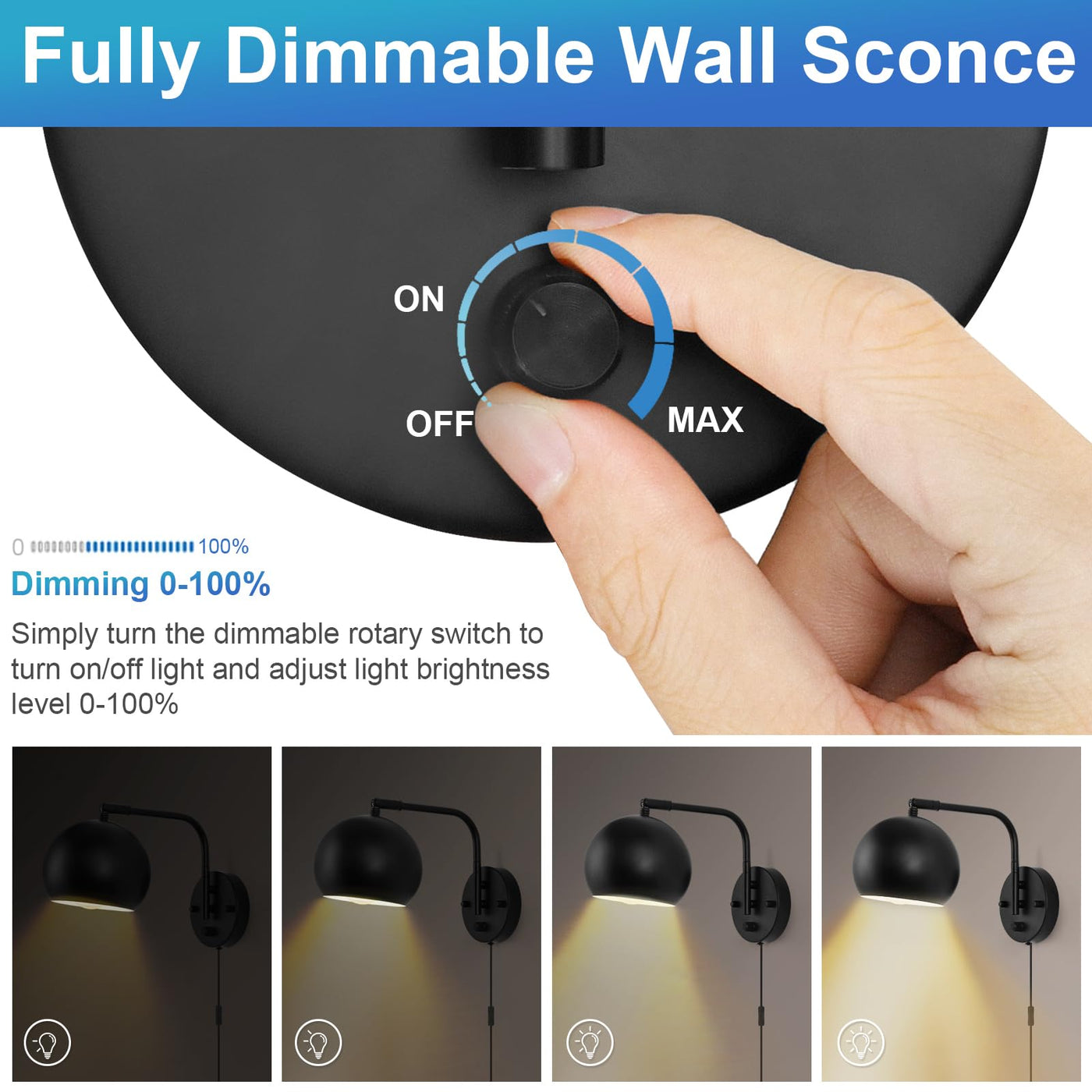 Fully Dimmable Wall Sconce

ON

OFF

MAX

0 100%

Dimming 0-100%

Simply turn the dimmable rotary switch to turn on/off light and adjust light brightness level 0-100%