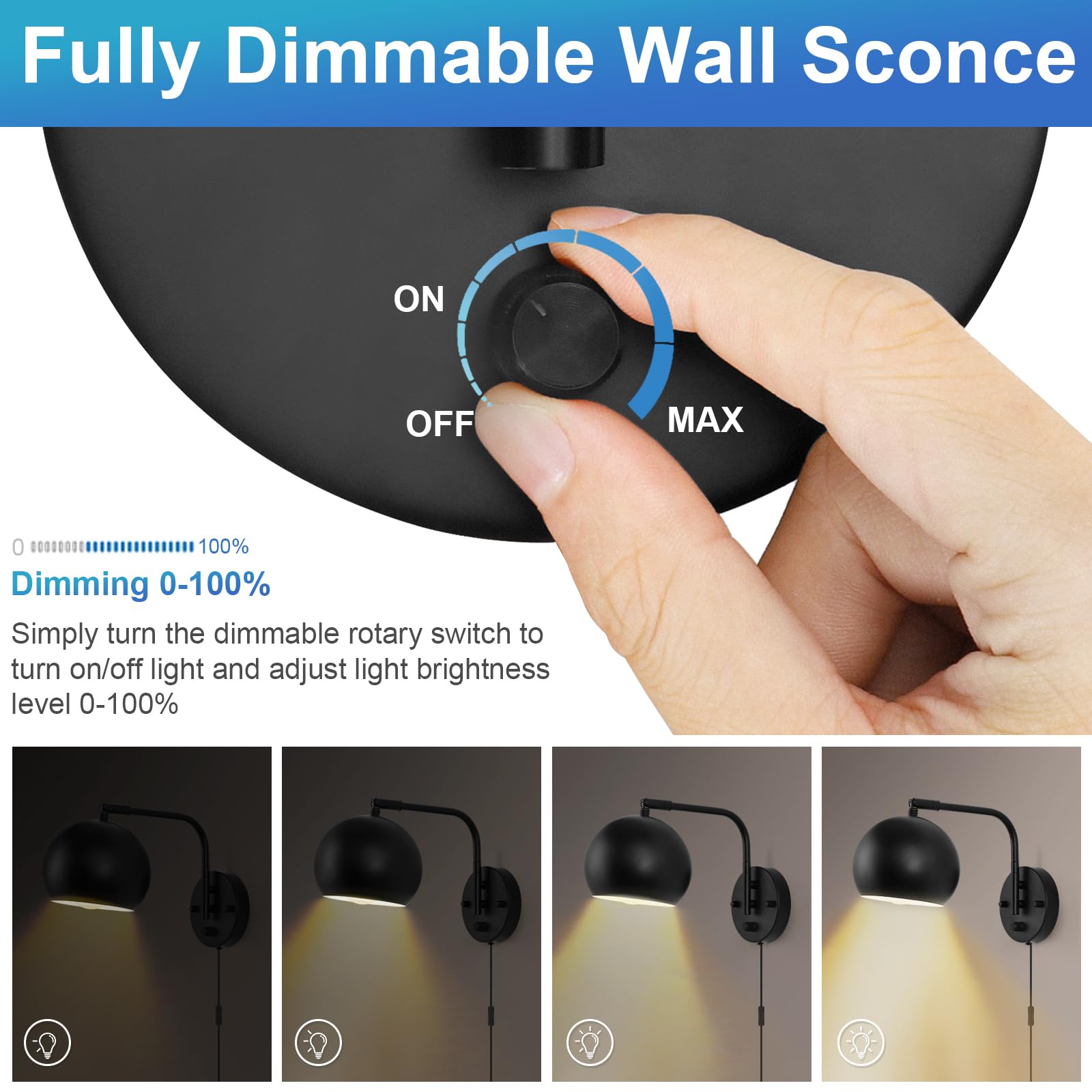 Fully Dimmable Wall Sconce

ON

OFF

MAX

0 100%

Dimming 0-100%

Simply turn the dimmable rotary switch to turn on/off light and adjust light brightness level 0-100%