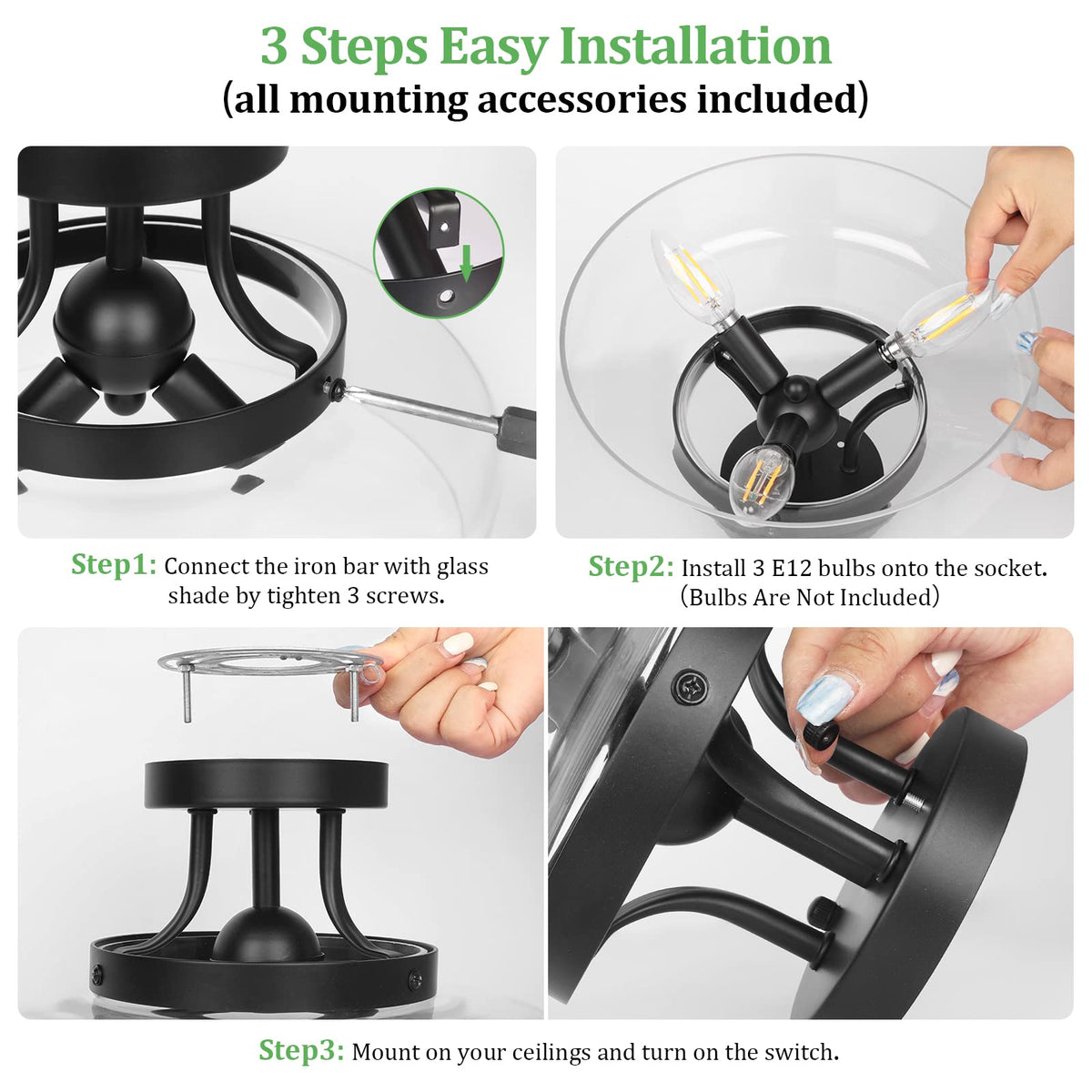 3 Steps Easy Installation
(all mounting accessories included)

Step1: Connect the iron bar with glass shade by tighten 3 screws.

Step2: Install 3 E12 bulbs onto the socket. (Bulbs Are Not Included)

Step3: Mount on your ceilings and turn on the switch.