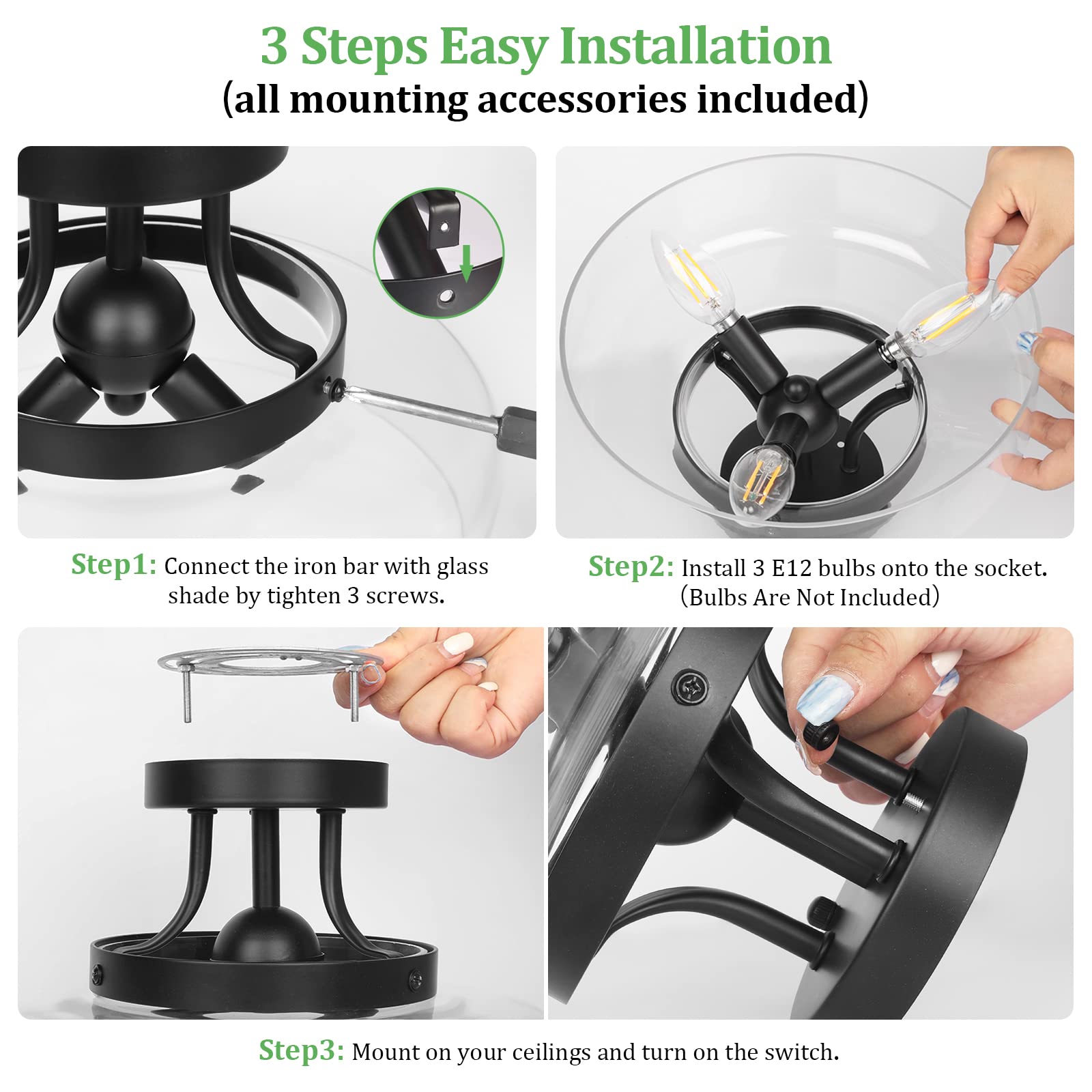 3 Steps Easy Installation
(all mounting accessories included)

Step1: Connect the iron bar with glass shade by tighten 3 screws.

Step2: Install 3 E12 bulbs onto the socket. (Bulbs Are Not Included)

Step3: Mount on your ceilings and turn on the switch.