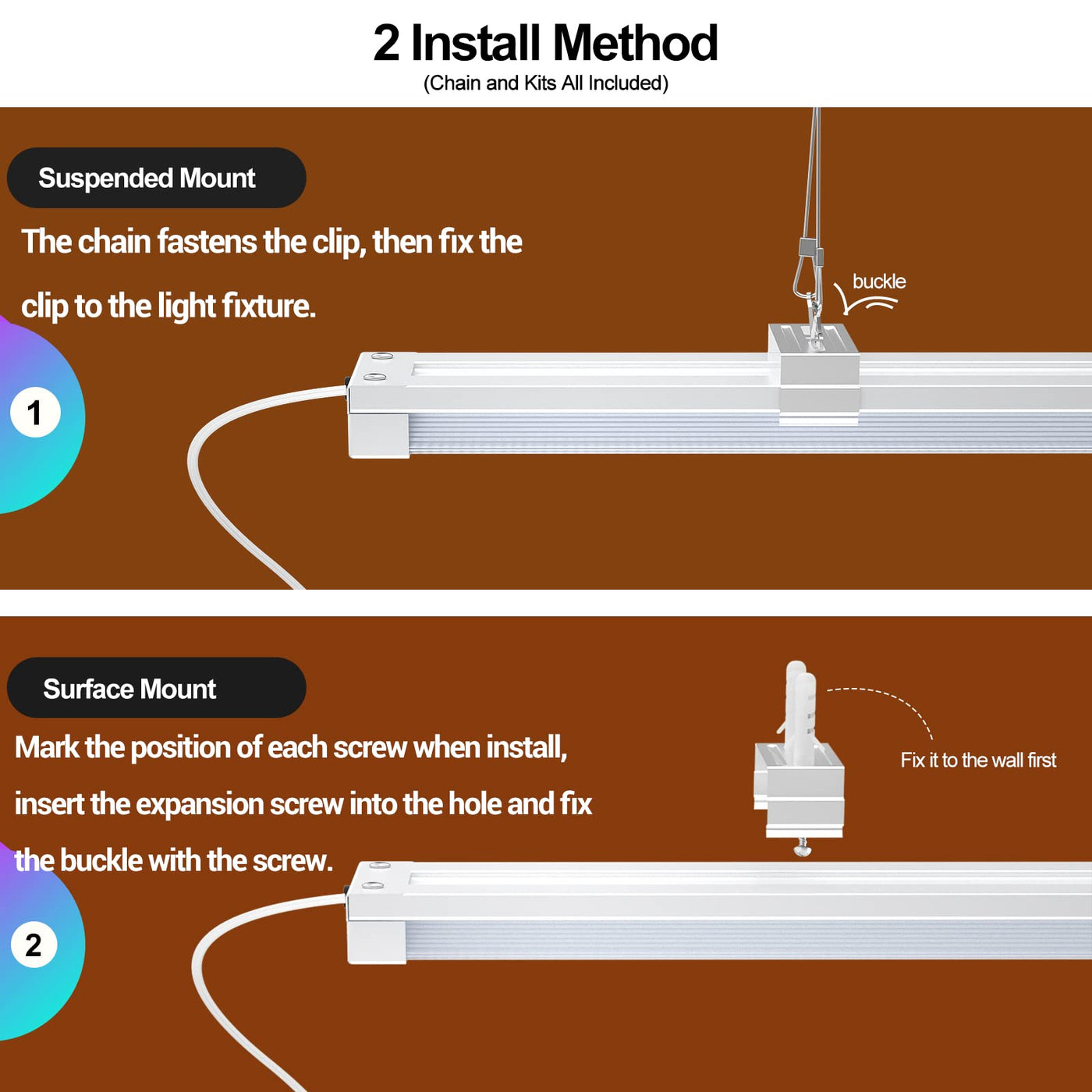 2 Install Method
(Chain and Kits All Included)

Suspended Mount
The chain fastens the clip, then fix the clip to the light fixture.

buckle

1

Surface Mount
Mark the position of each screw when install, insert the expansion screw into the hole and fix the buckle with the screw.

Fix it to the wall first

2