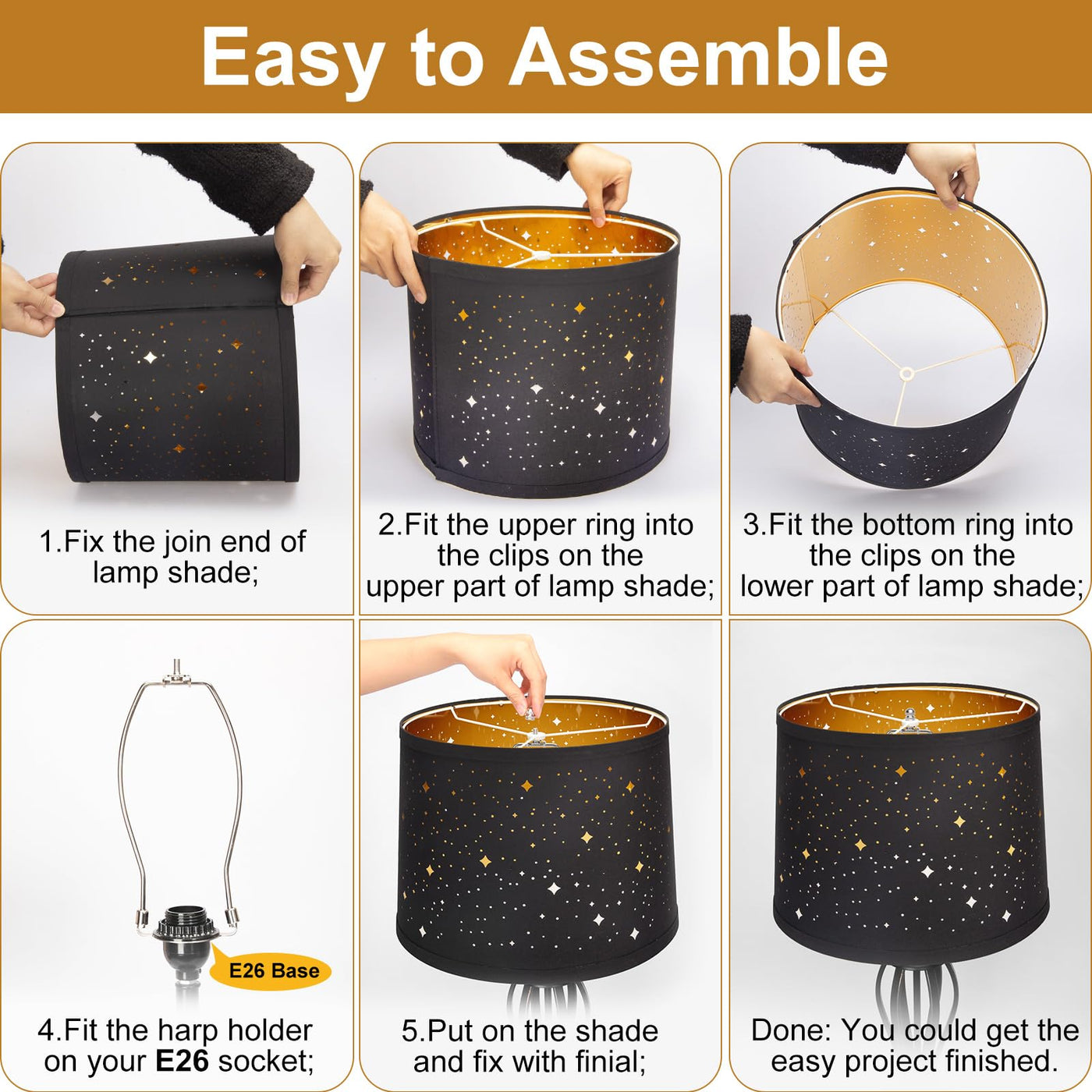 Easy to Assemble

1.Fix the join end of lamp shade;

2.Fit the upper ring into the clips on the upper part of lamp shade;

3.Fit the bottom ring into the clips on the lower part of lamp shade;

E26 Base

4.Fit the harp holder on your E26 socket;

5.Put on the shade and fix with finial;

Done: You could get the easy project finished.