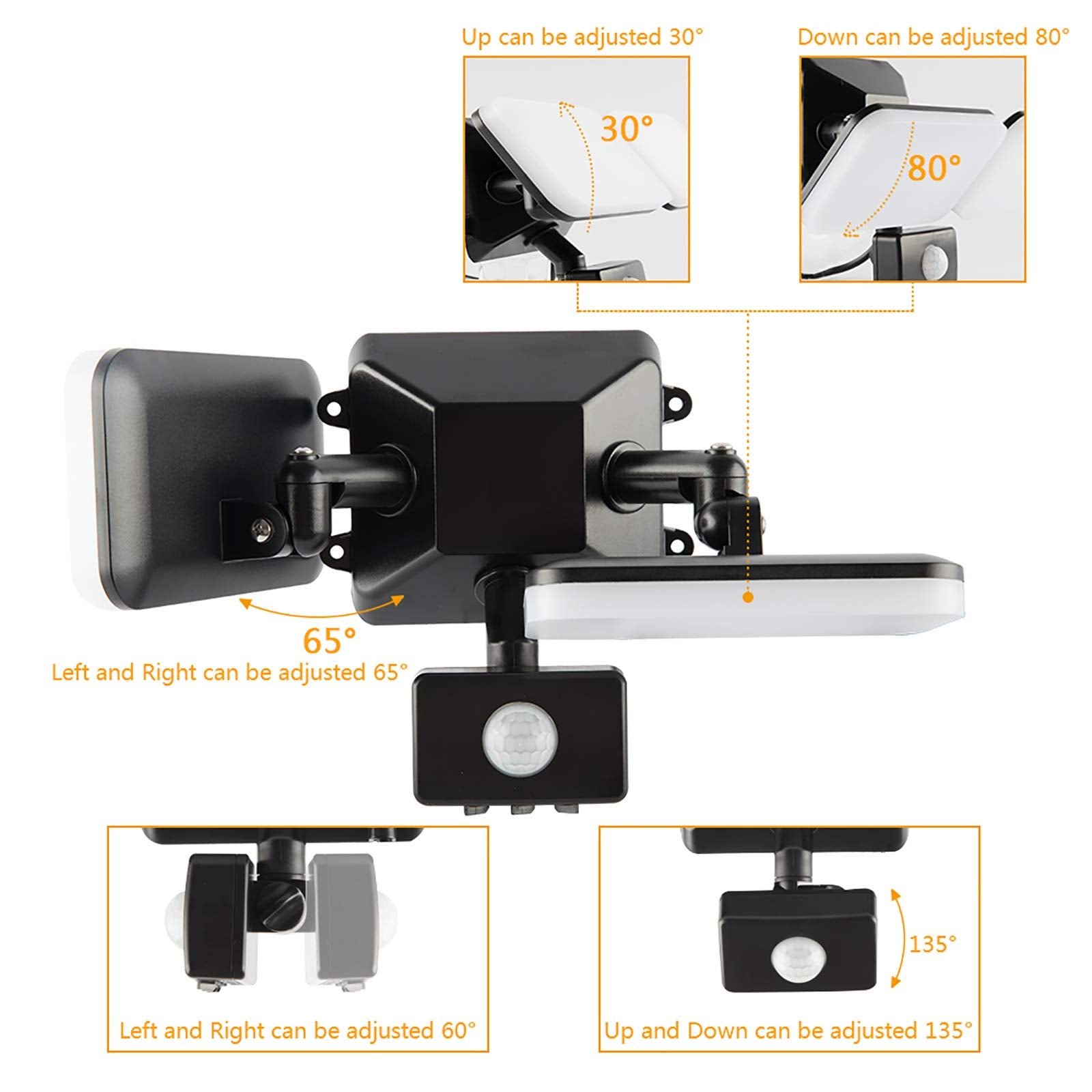 Up can be adjusted 30°

30°

Down can be adjusted 80°

80°

65°

Left and Right can be adjusted 65°

Left and Right can be adjusted 60°

135°

Up and Down can be adjusted 135°