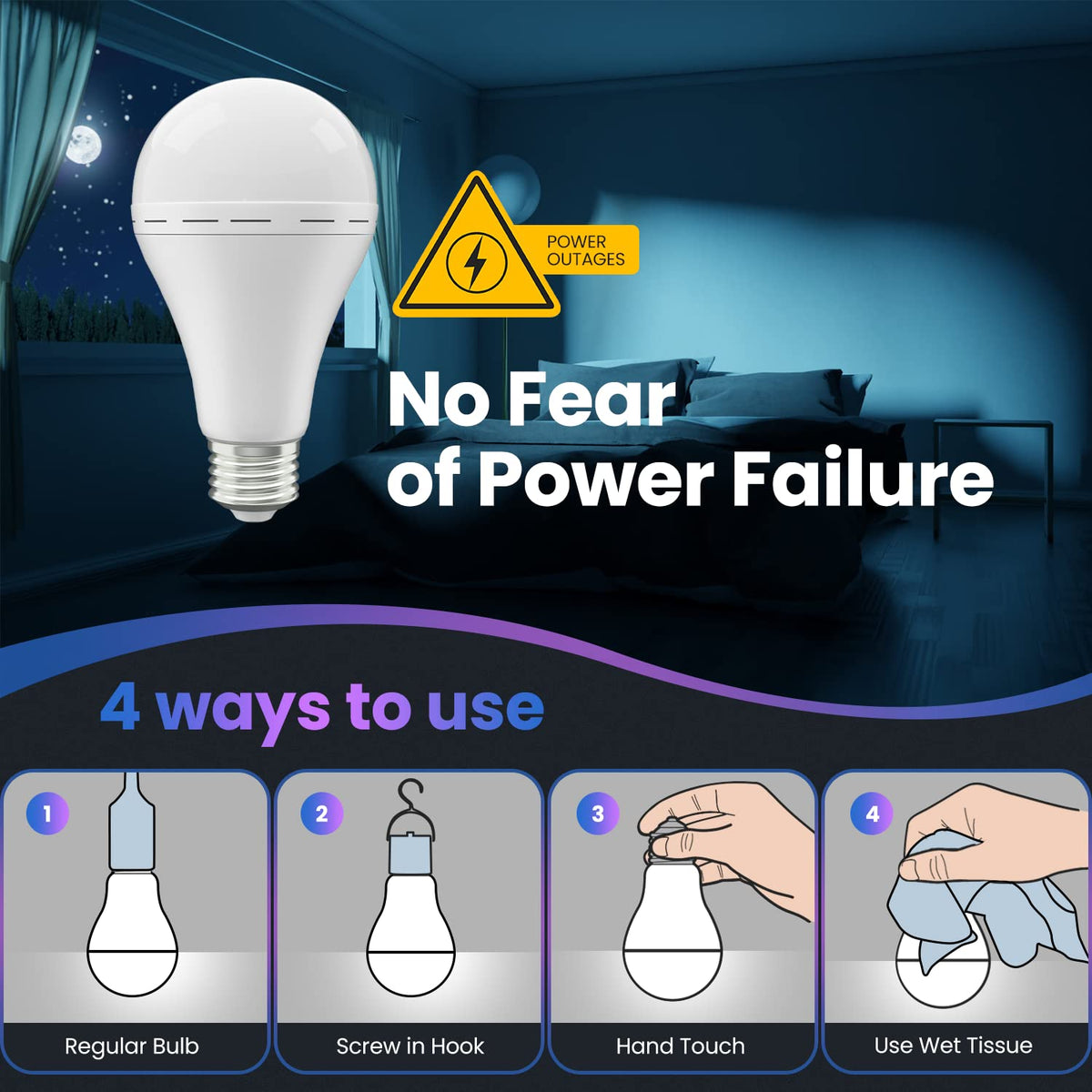 POWER OUTAGES

No Fear of Power Failure

4 ways to use

1
Regular Bulb

2
Screw in Hook

3
Hand Touch

4
Use Wet Tissue