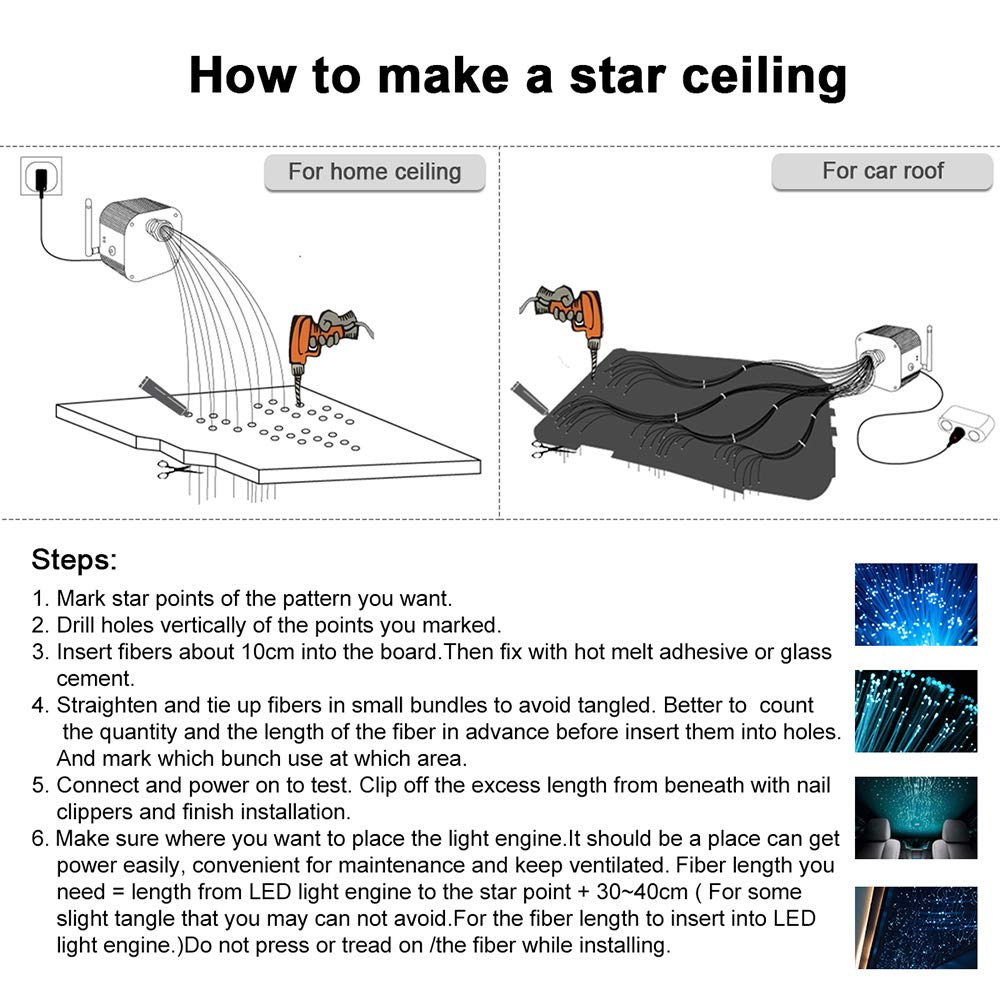 How to make a star ceiling

For home ceiling

For car roof

Steps:

1. Mark star points of the pattern you want.
2. Drill holes vertically of the points you marked.
3. Insert fibers about 10cm into the board.Then fix with hot melt adhesive or glass cement.
4. Straighten and tie up fibers in small bundles to avoid tangled. Better to count the quantity and the length of the fiber in advance before insert them into holes. And mark which bunch use at which area.
5. Connect and power on to test. Clip off the excess length from beneath with nail clippers and finish installation.
6. Make sure where you want to place the light engine.It should be a place can get power easily, convenient for maintenance and keep ventilated. Fiber length you need = length from LED light engine to the star point + 30~40cm ( For some slight tangle that you may can not avoid.For the fiber length to insert into LED light engine.)Do not press or tread on /the fiber while installing.