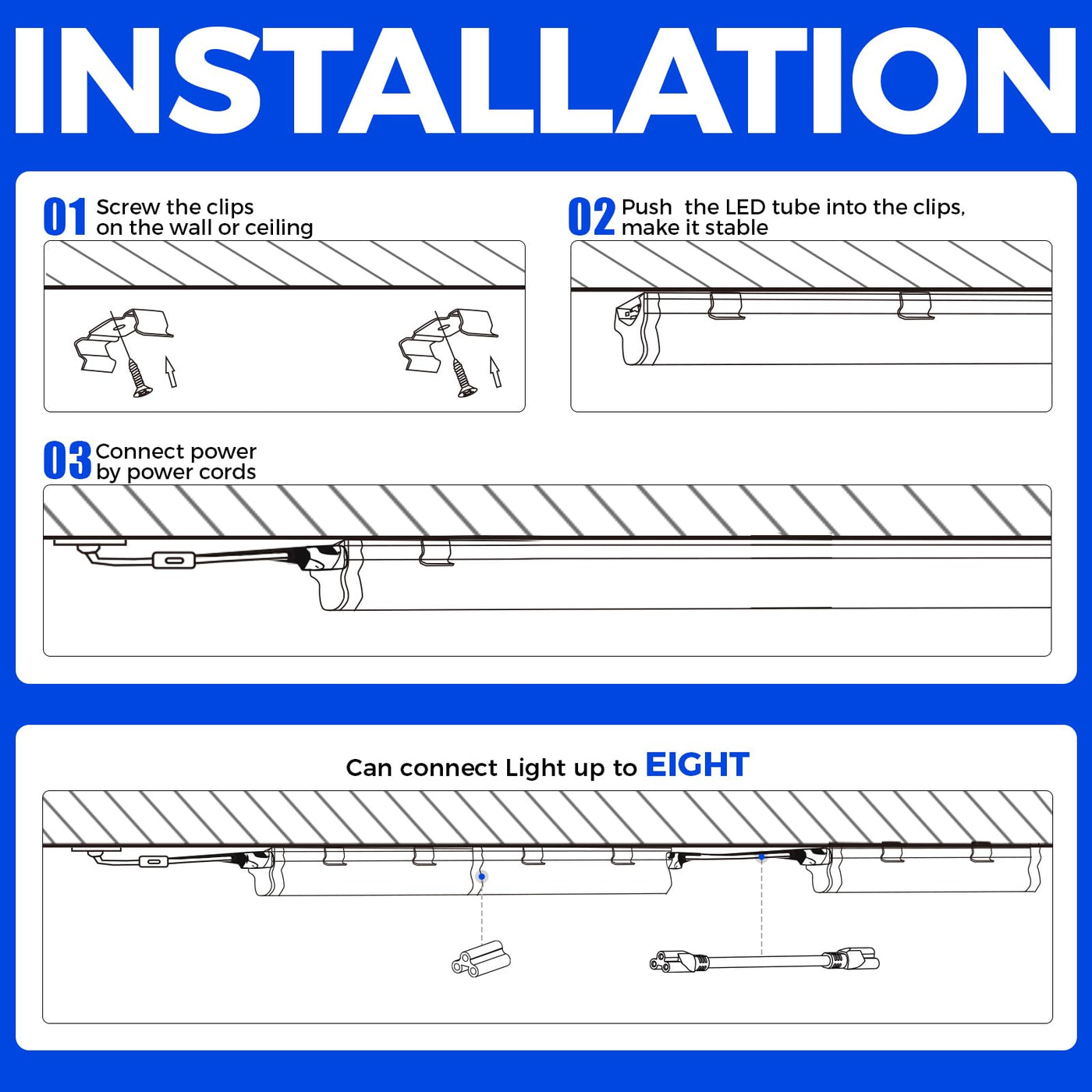 INSTALLATION

01 Screw the clips on the wall or ceiling

02 Push the LED tube into the clips, make it stable

03 Connect power by power cords

Can connect Light up to EIGHT