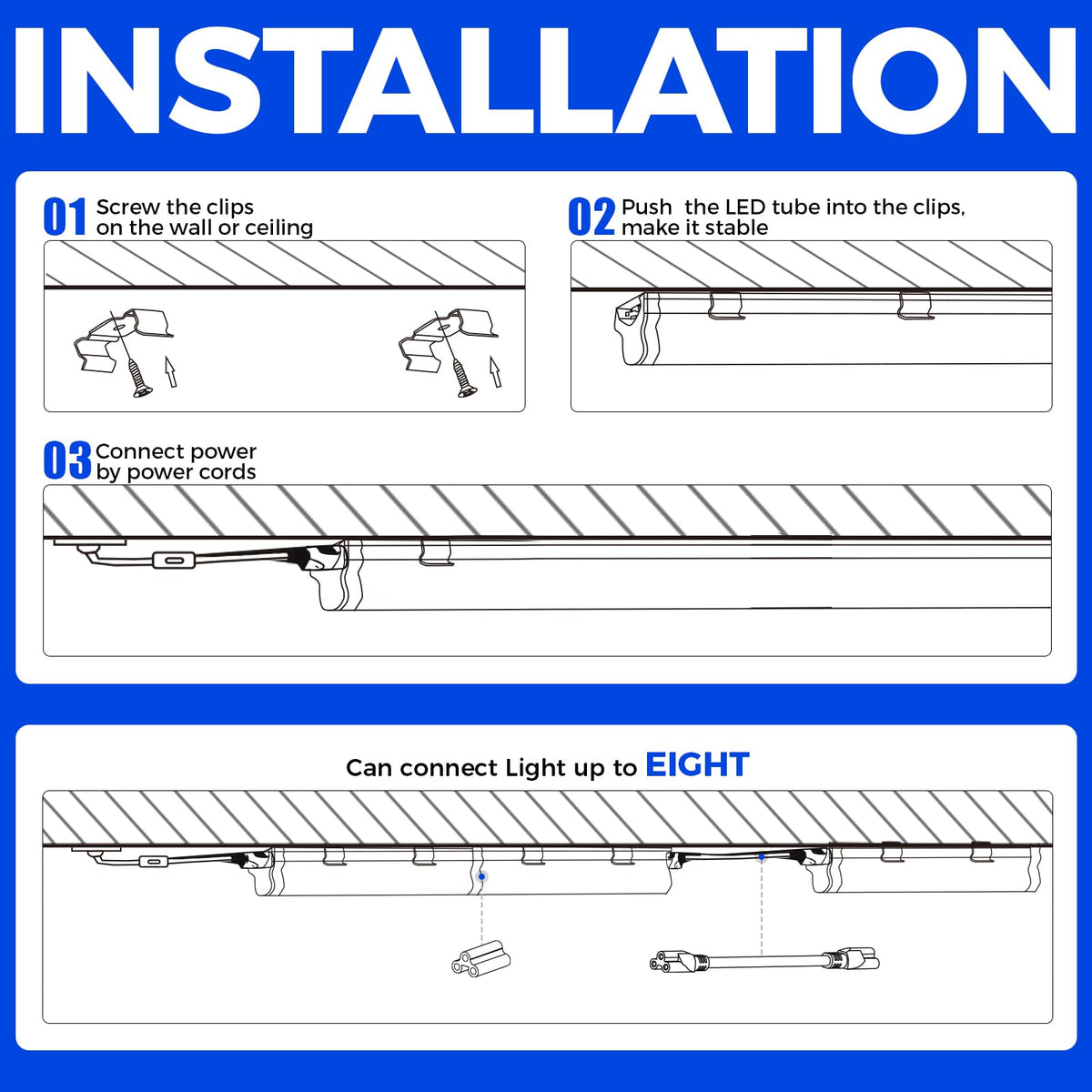 INSTALLATION

01 Screw the clips on the wall or ceiling

02 Push the LED tube into the clips, make it stable

03 Connect power by power cords

Can connect Light up to EIGHT