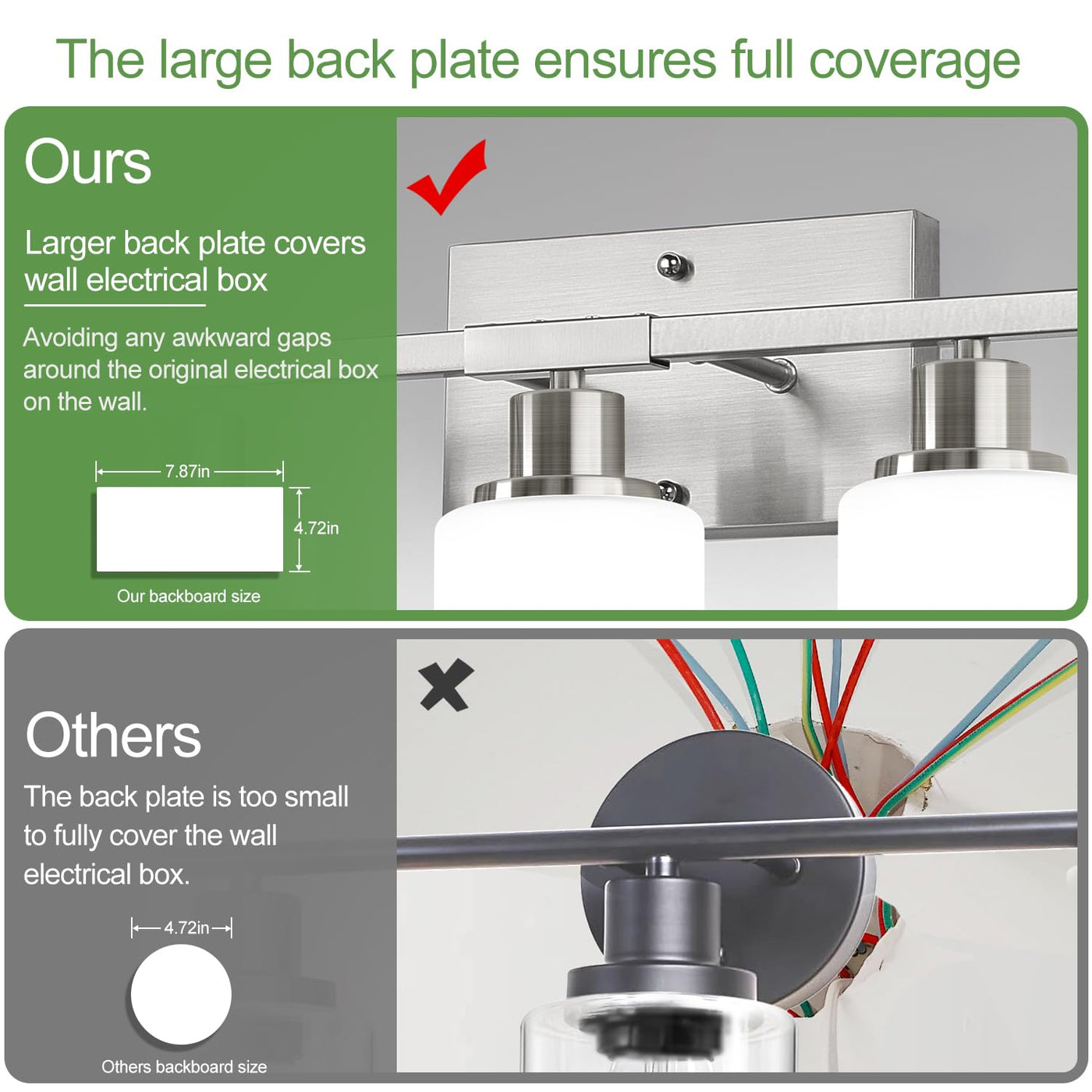 The large back plate ensures full coverage

Ours

Larger back plate covers wall electrical box

Avoiding any awkward gaps around the original electrical box on the wall.

7.87in

4.72in

Our backboard size

Others

The back plate is too small to fully cover the wall electrical box.

4.72in

Others backboard size