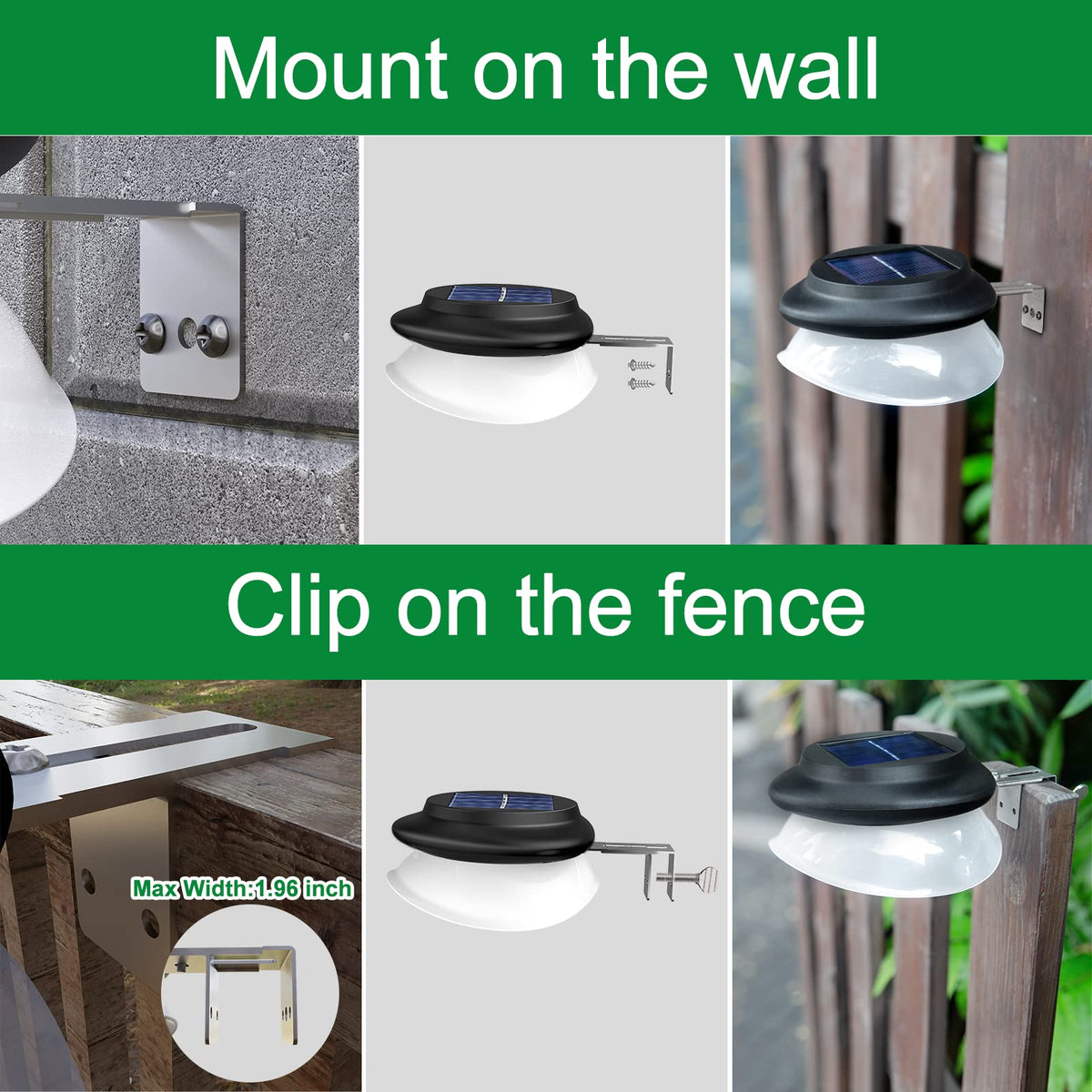 Mount on the wall

Clip on the fence

Max Width:1.96 inch