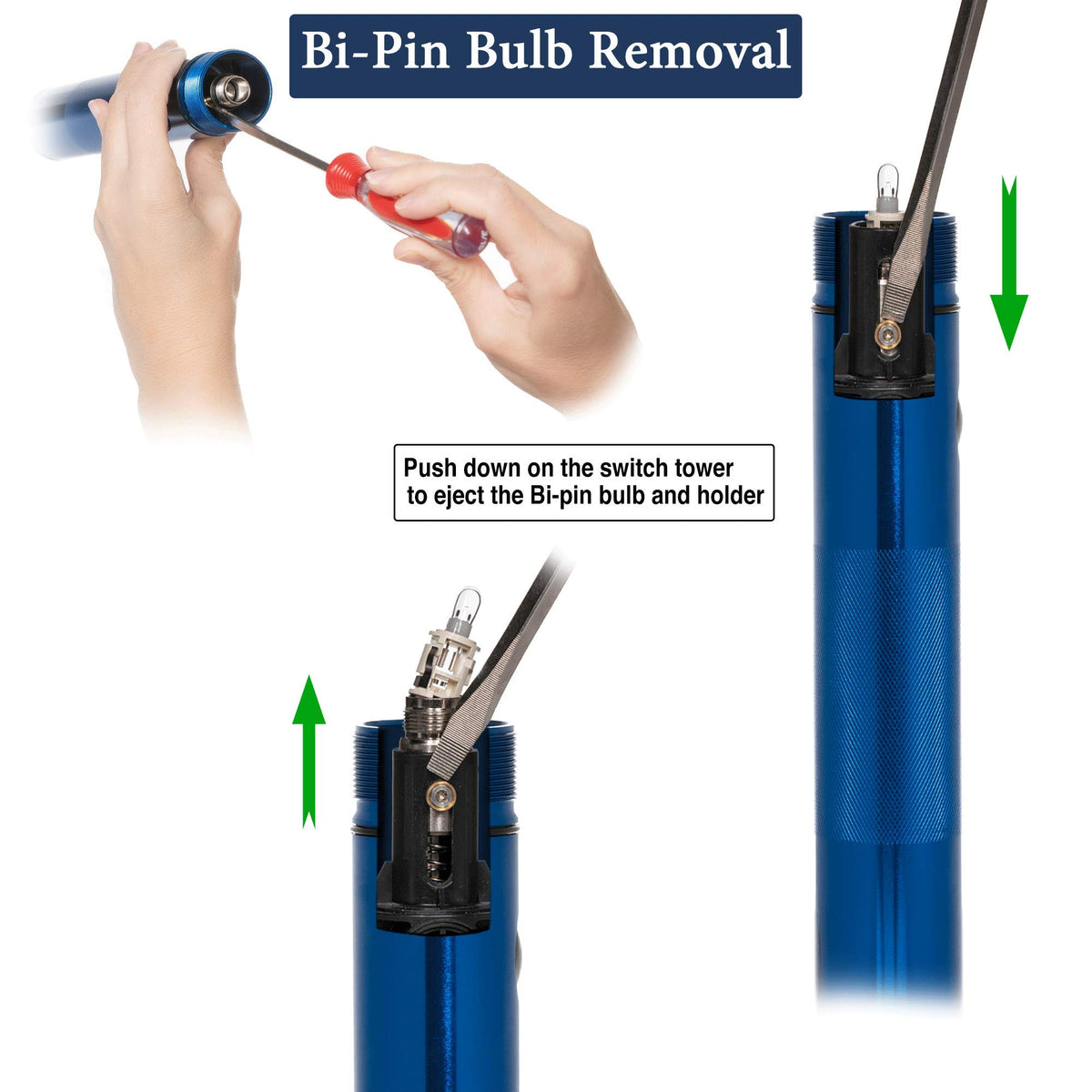 Bi-Pin Bulb Removal

Push down on the switch tower to eject the Bi-pin bulb and holder