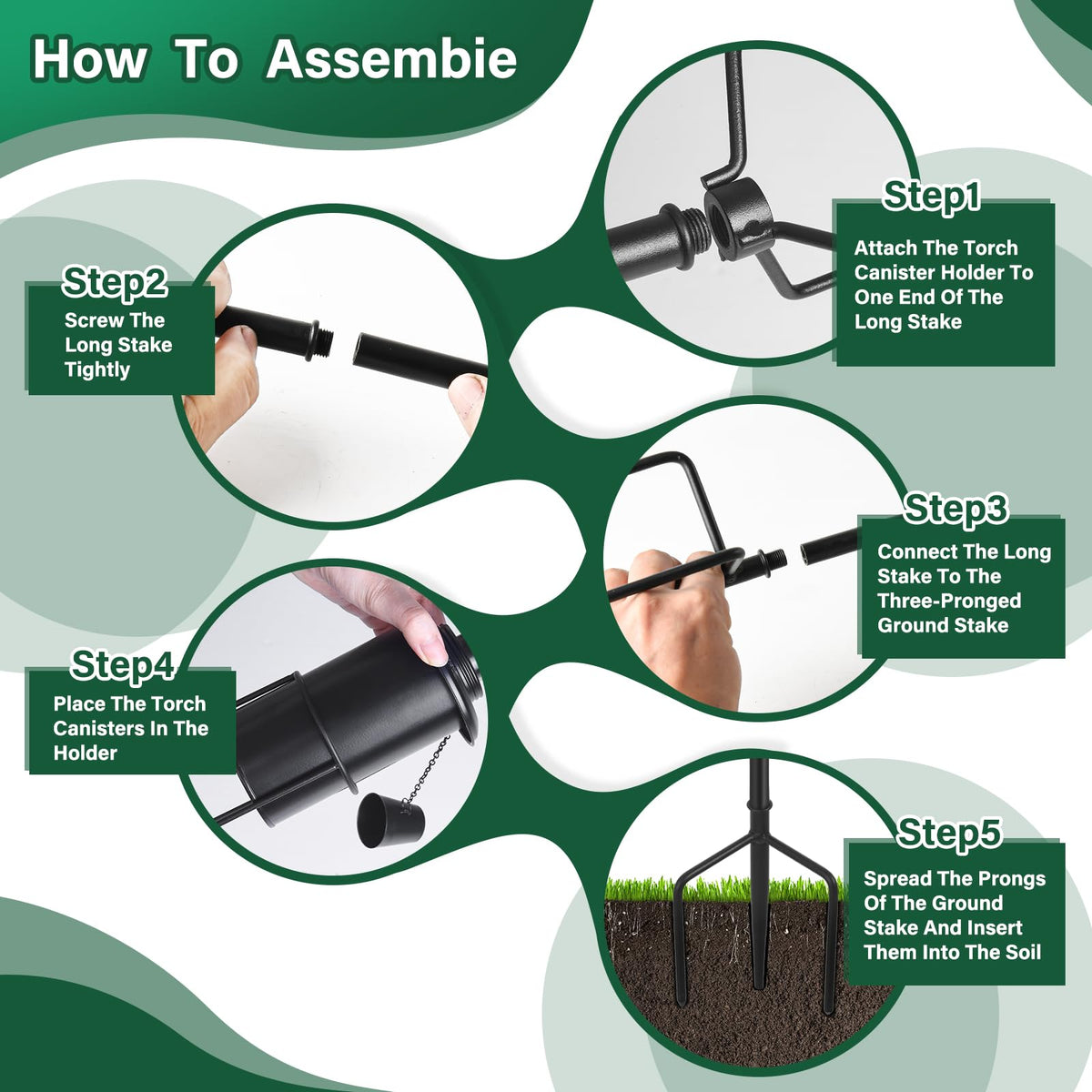 How To Assembie

Step1
Attach The Torch Canister Holder To One End Of The Long Stake

Step2
Screw The Long Stake Tightly

Step3
Connect The Long Stake To The Three-Pronged Ground Stake

Step4
Place The Torch Canisters In The Holder

Step5
Spread The Prongs Of The Ground Stake And Insert Them Into The Soil