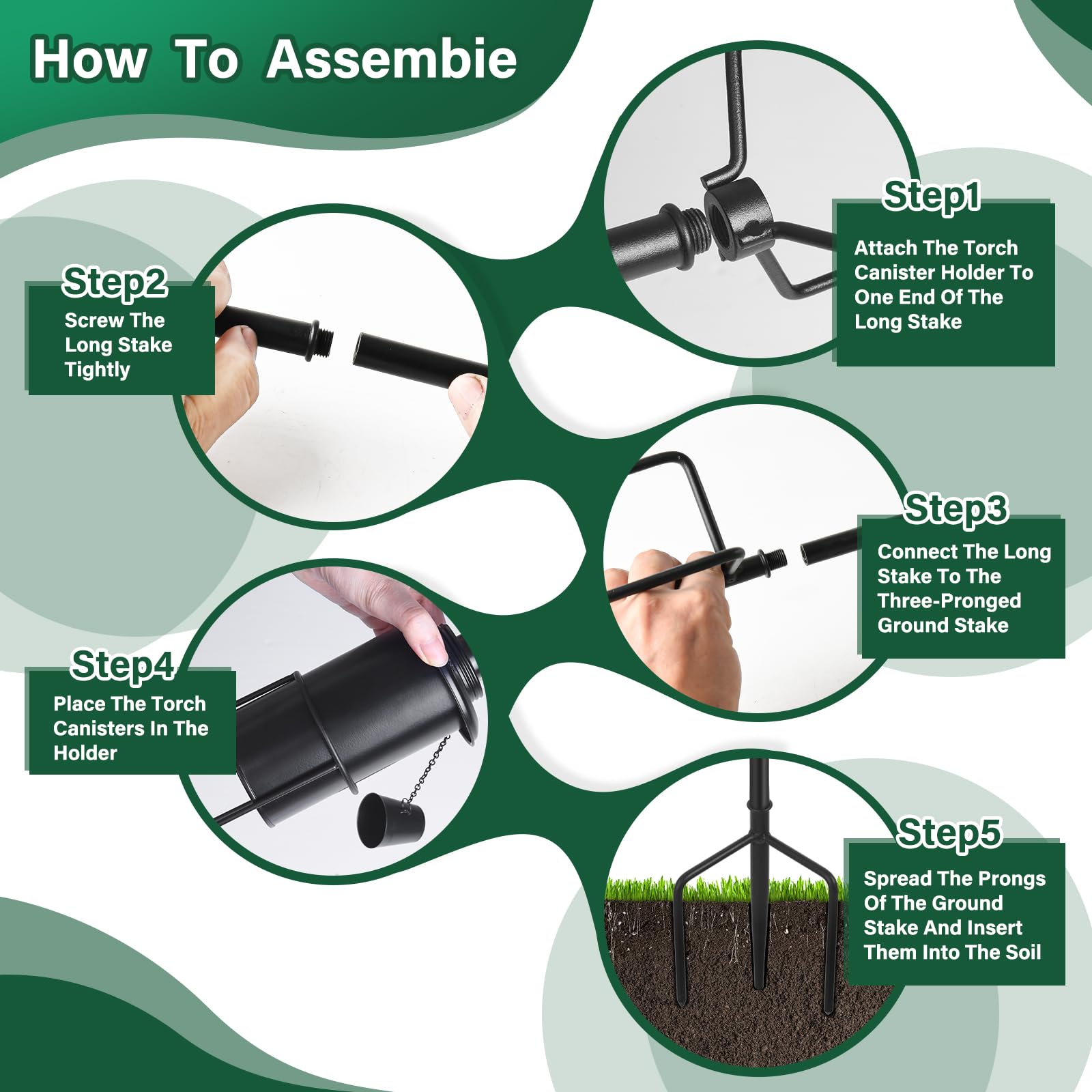 How To Assembie

Step1
Attach The Torch Canister Holder To One End Of The Long Stake

Step2
Screw The Long Stake Tightly

Step3
Connect The Long Stake To The Three-Pronged Ground Stake

Step4
Place The Torch Canisters In The Holder

Step5
Spread The Prongs Of The Ground Stake And Insert Them Into The Soil