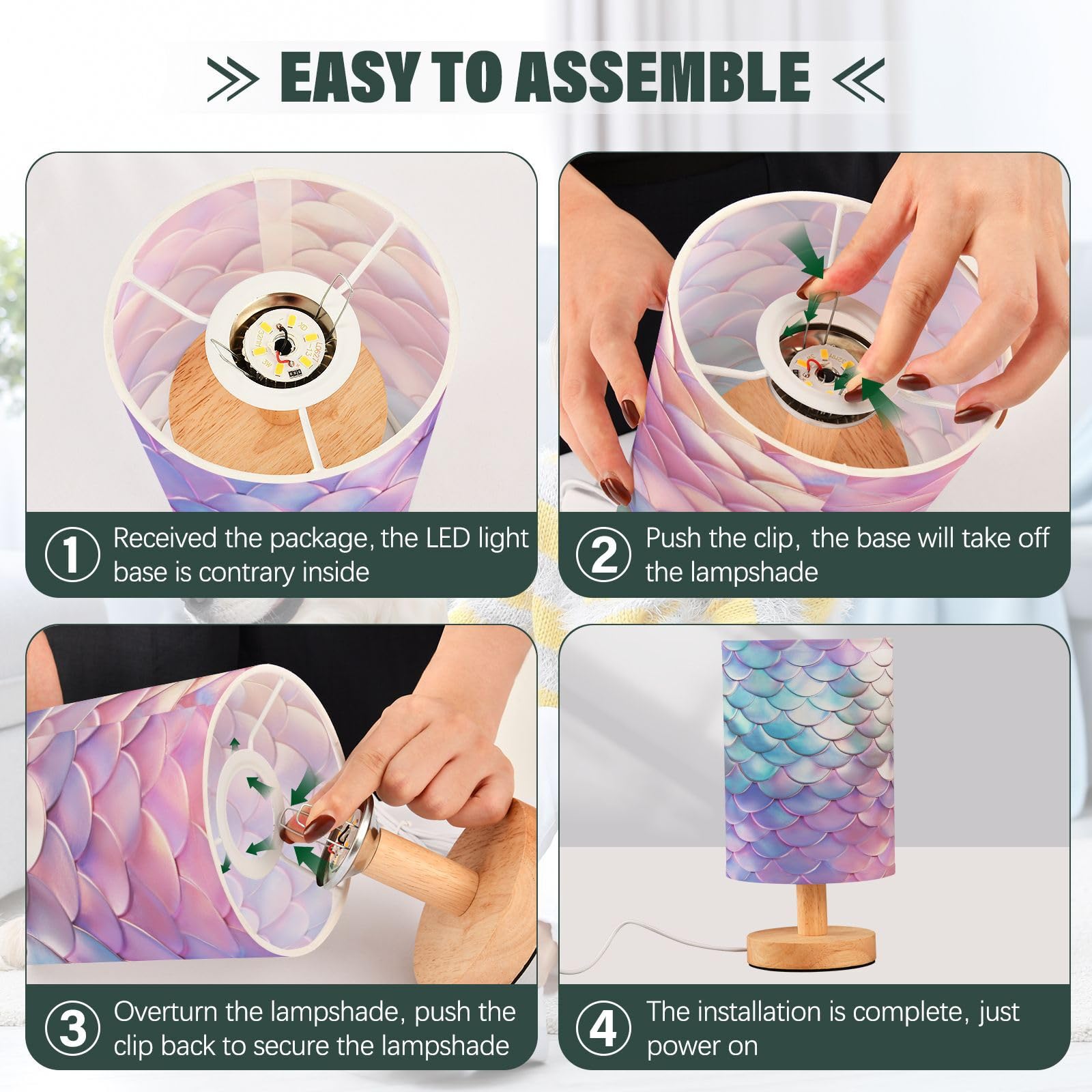 EASY TO ASSEMBLE

① Received the package, the LED light base is contrary inside

② Push the clip, the base will take off the lampshade

③ Overturn the lampshade, push the clip back to secure the lampshade

④ The installation is complete, just power on