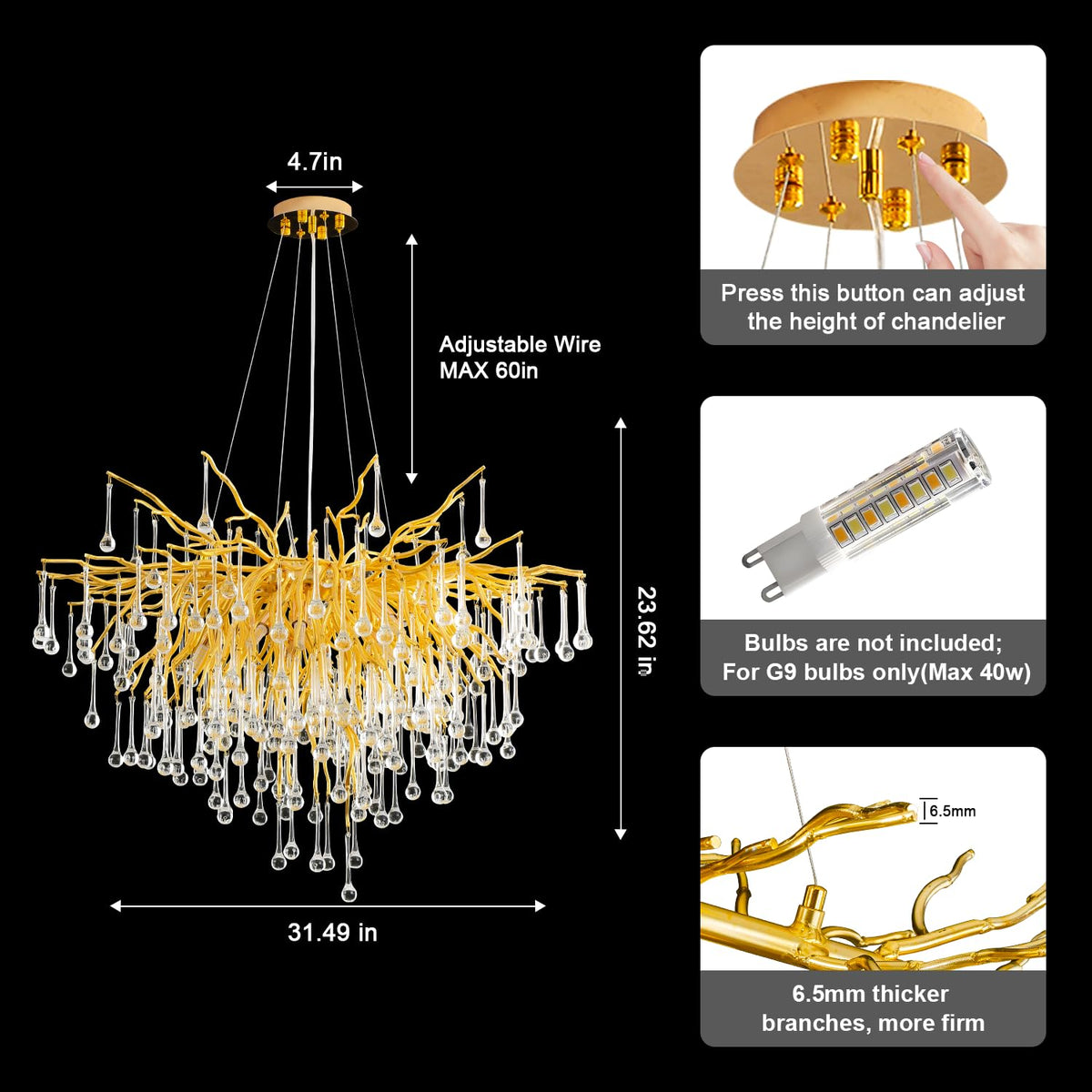 4.7in

Adjustable Wire
MAX 60in

23.62 in

31.49 in

Press this button can adjust the height of chandelier

Bulbs are not included;
For G9 bulbs only(Max 40w)

6.5mm

6.5mm thicker branches, more firm