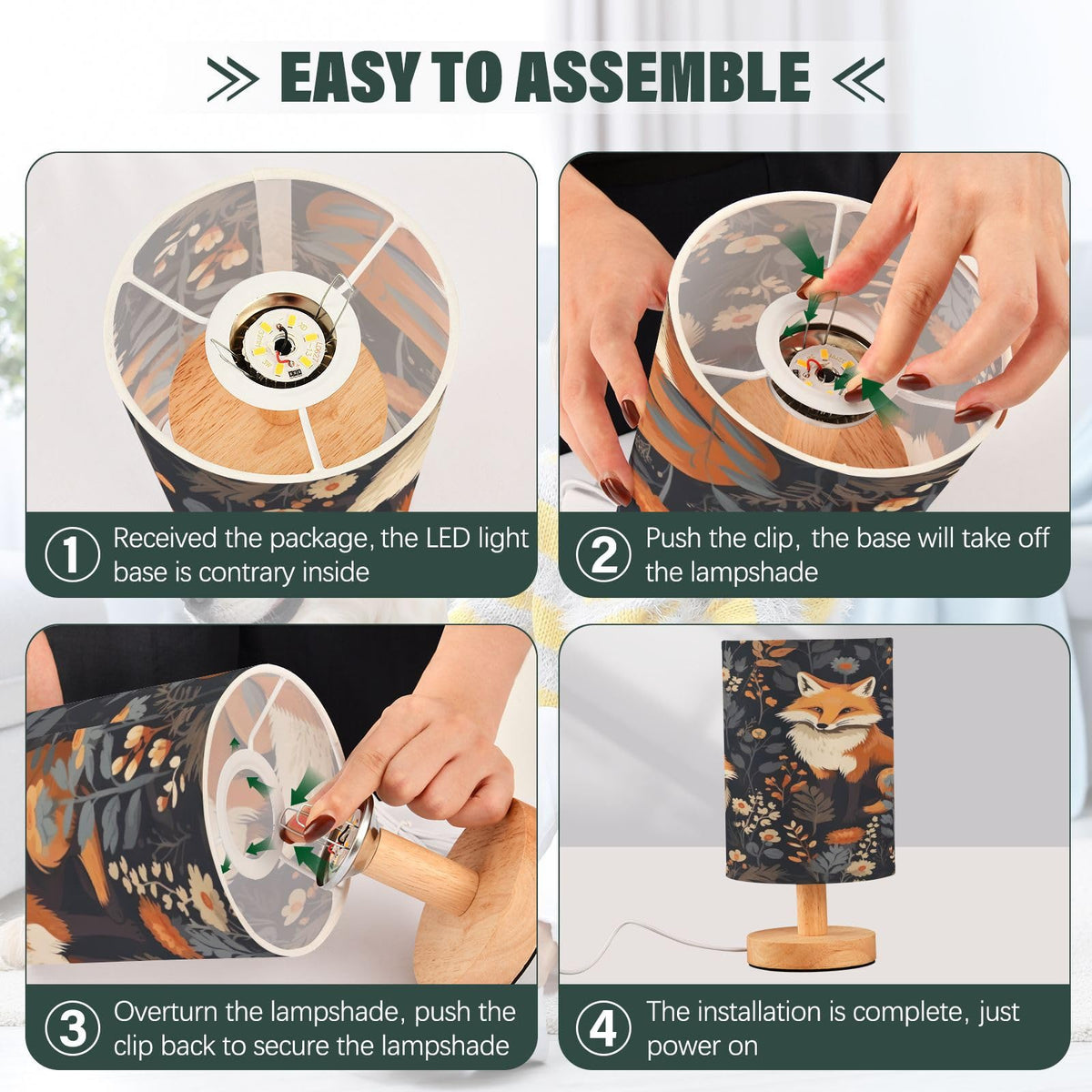 EASY TO ASSEMBLE

① Received the package, the LED light base is contrary inside

② Push the clip, the base will take off the lampshade

③ Overturn the lampshade, push the clip back to secure the lampshade

④ The installation is complete, just power on