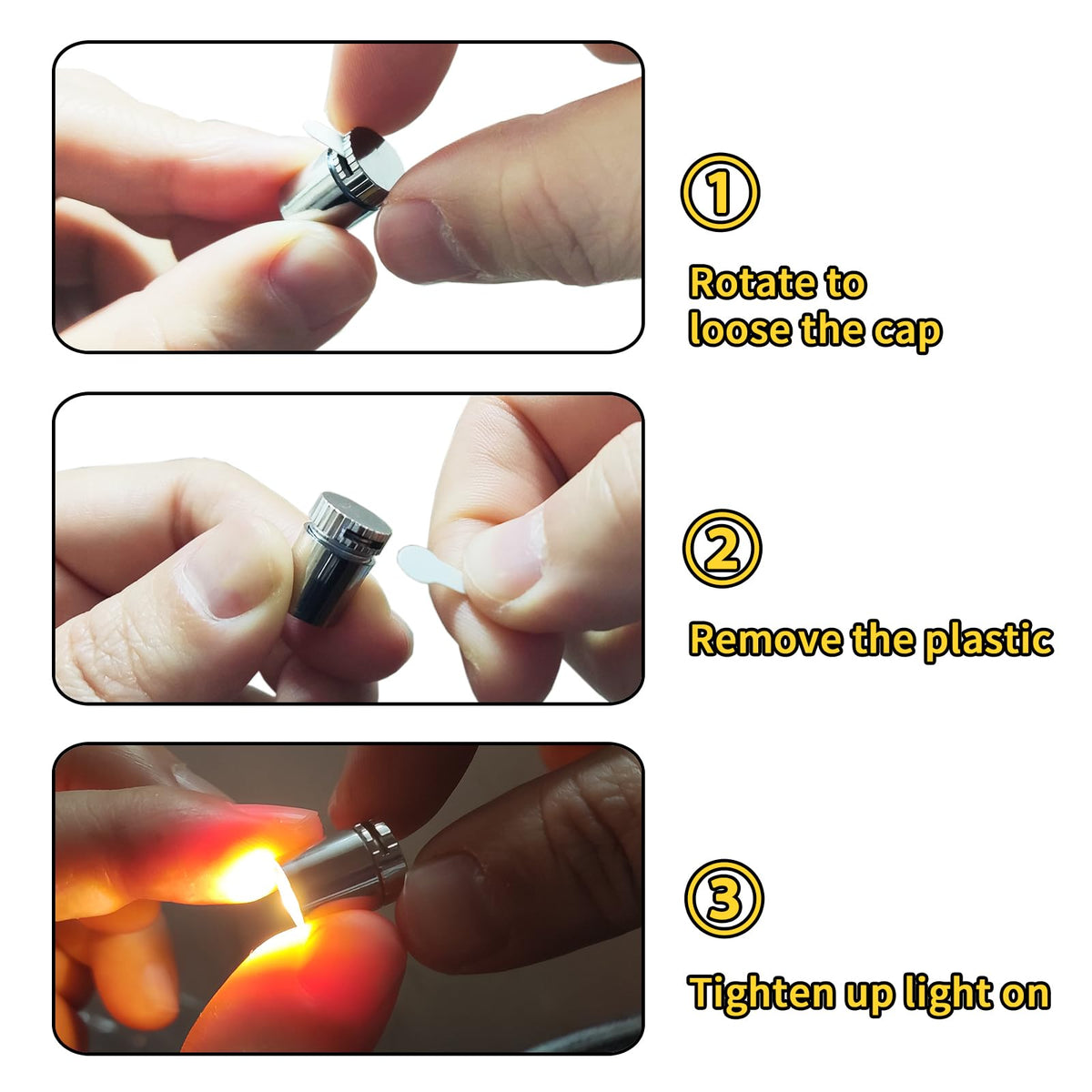 ①

Rotate to loose the cap

②

Remove the plastic

③

Tighten up light on