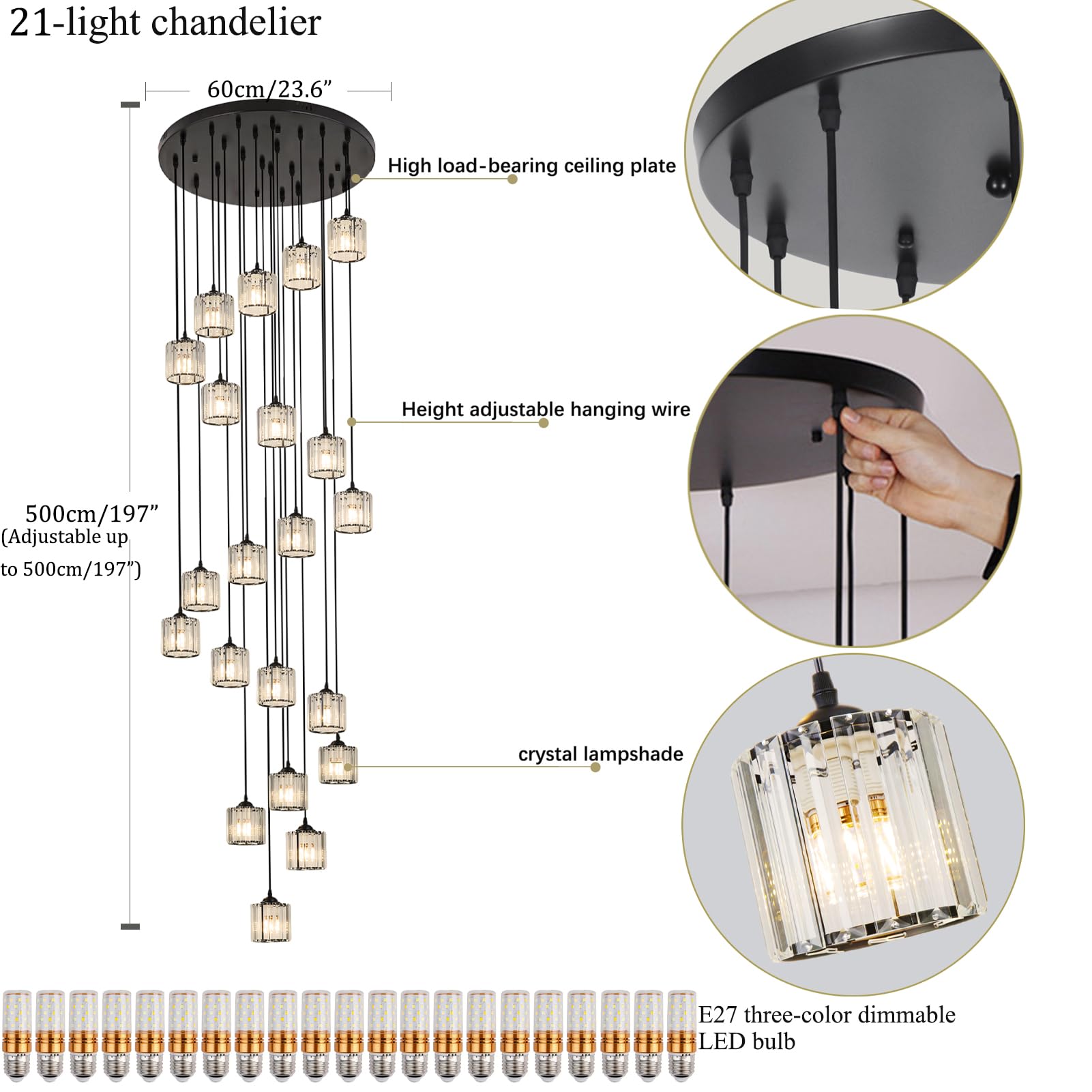 21-light chandelier

60cm/23.6”

High load-bearing ceiling plate

Height adjustable hanging wire

500cm/197”
(Adjustable up to 500cm/197”)

crystal lampshade

E27 three-color dimmable LED bulb