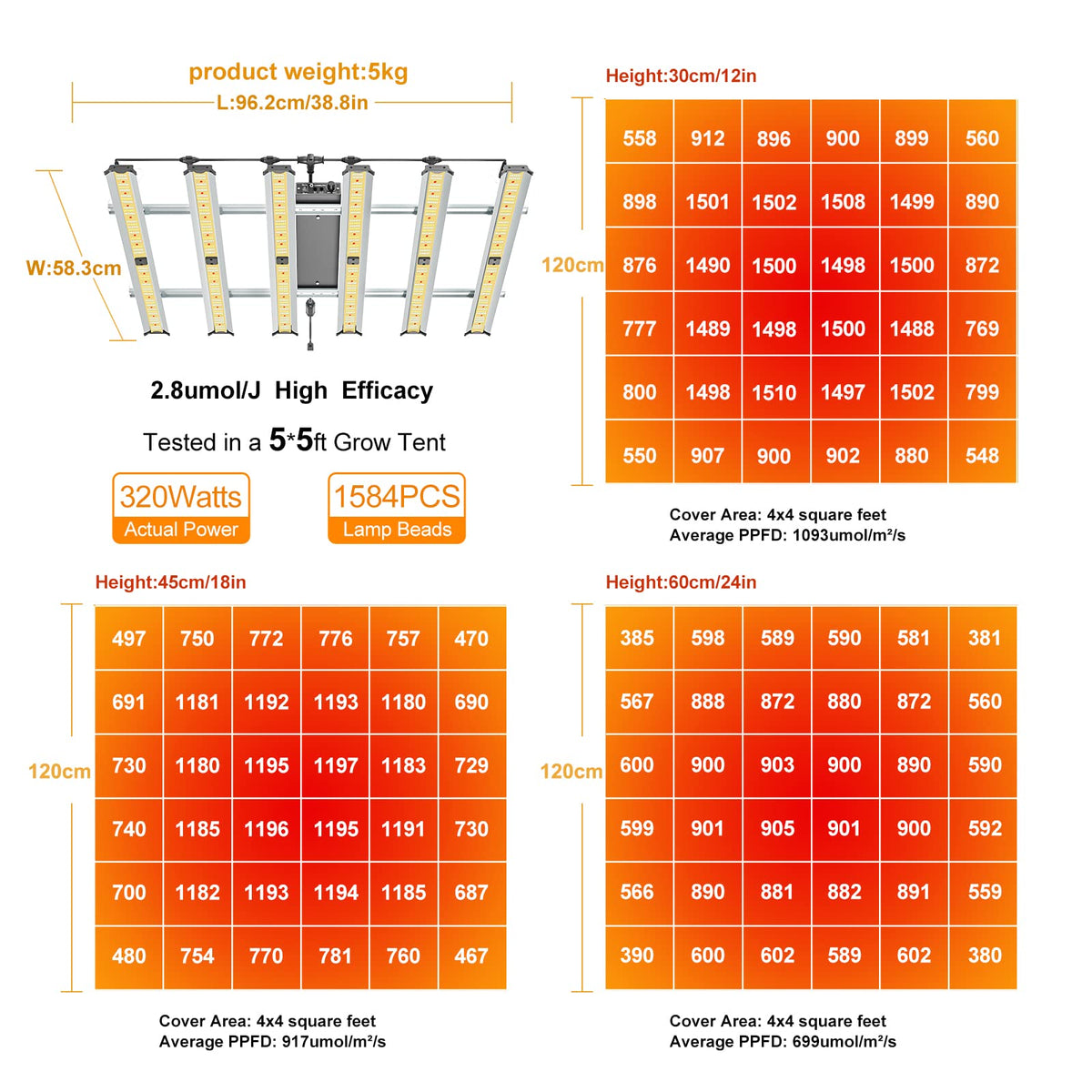 product weight:5kg

L:96.2cm/38.8in

W:58.3cm

2.8umol/J High Efficacy

Tested in a 5*5ft Grow Tent

320Watts
Actual Power

1584PCS
Lamp Beads

Height:30cm/12in

120cm

| 558 | 912 | 896 | 900 | 899 | 560 |
|---|---|---|---|---|---|
| 898 | 1501 | 1502 | 1508 | 1499 | 890 |
| 876 | 1490 | 1500 | 1498 | 1500 | 872 |
| 777 | 1489 | 1498 | 1500 | 1488 | 769 |
| 800 | 1498 | 1510 | 1497 | 1502 | 799 |
| 550 | 907 | 900 | 902 | 880 | 548 |

Cover Area: 4x4 square feet
Average PPFD: 1093umol/m²/s

Height:45cm/18in

120cm

| 497 | 750 | 772 | 776 | 757 | 470 |
|---|---|---|---|---|---|
| 691 | 1181 | 1192 | 1193 | 1180 | 690 |
| 730 | 1180 | 1195 | 1197 | 1183 | 729 |
| 740 | 1185 | 1196 | 1195 | 1191 | 730 |
| 700 | 1182 | 1193 | 1194 | 1185 | 687 |
| 480 | 754 | 770 | 781 | 760 | 467 |

Cover Area: 4x4 square feet
Average PPFD: 917umol/m²/s

Height:60cm/24in

120cm

| 385 | 598 | 589 | 590 | 581 | 381 |
|---|---|---|---|---|---|
| 567 | 888 | 872 | 880 | 872 | 560 |
| 600 | 900 | 903 | 900 | 890 | 590 |
| 599 | 901 | 905 | 901 | 900 | 592 |
| 566 | 890 | 881 | 882 | 891 | 559 |
| 390 | 600 | 602 | 589 | 602 | 380 |

Cover Area: 4x4 square feet
Average PPFD: 699umol/m²/s