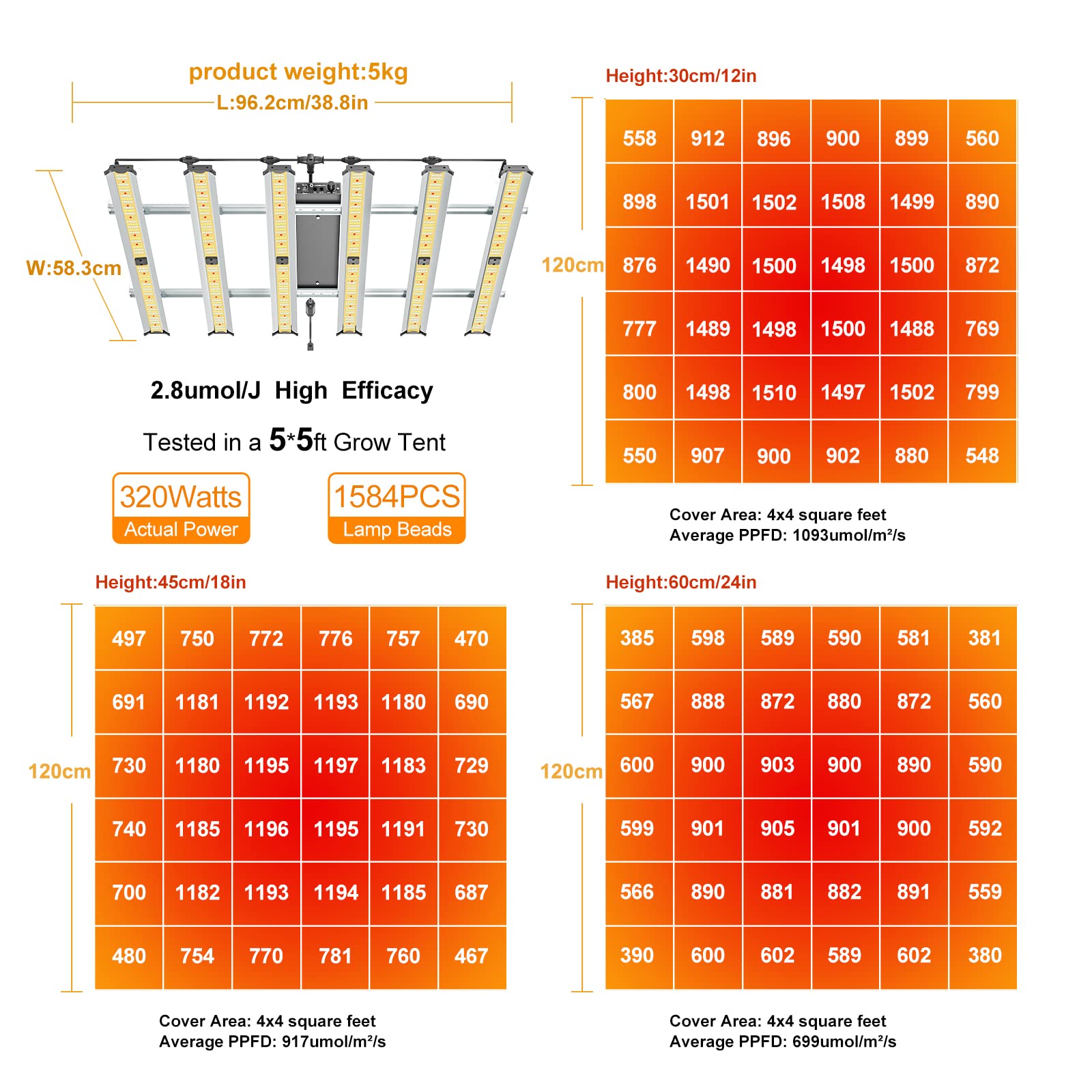 product weight:5kg

L:96.2cm/38.8in

W:58.3cm

2.8umol/J High Efficacy

Tested in a 5*5ft Grow Tent

320Watts
Actual Power

1584PCS
Lamp Beads

Height:30cm/12in

120cm

| 558 | 912 | 896 | 900 | 899 | 560 |
|---|---|---|---|---|---|
| 898 | 1501 | 1502 | 1508 | 1499 | 890 |
| 876 | 1490 | 1500 | 1498 | 1500 | 872 |
| 777 | 1489 | 1498 | 1500 | 1488 | 769 |
| 800 | 1498 | 1510 | 1497 | 1502 | 799 |
| 550 | 907 | 900 | 902 | 880 | 548 |

Cover Area: 4x4 square feet
Average PPFD: 1093umol/m²/s

Height:45cm/18in

120cm

| 497 | 750 | 772 | 776 | 757 | 470 |
|---|---|---|---|---|---|
| 691 | 1181 | 1192 | 1193 | 1180 | 690 |
| 730 | 1180 | 1195 | 1197 | 1183 | 729 |
| 740 | 1185 | 1196 | 1195 | 1191 | 730 |
| 700 | 1182 | 1193 | 1194 | 1185 | 687 |
| 480 | 754 | 770 | 781 | 760 | 467 |

Cover Area: 4x4 square feet
Average PPFD: 917umol/m²/s

Height:60cm/24in

120cm

| 385 | 598 | 589 | 590 | 581 | 381 |
|---|---|---|---|---|---|
| 567 | 888 | 872 | 880 | 872 | 560 |
| 600 | 900 | 903 | 900 | 890 | 590 |
| 599 | 901 | 905 | 901 | 900 | 592 |
| 566 | 890 | 881 | 882 | 891 | 559 |
| 390 | 600 | 602 | 589 | 602 | 380 |

Cover Area: 4x4 square feet
Average PPFD: 699umol/m²/s