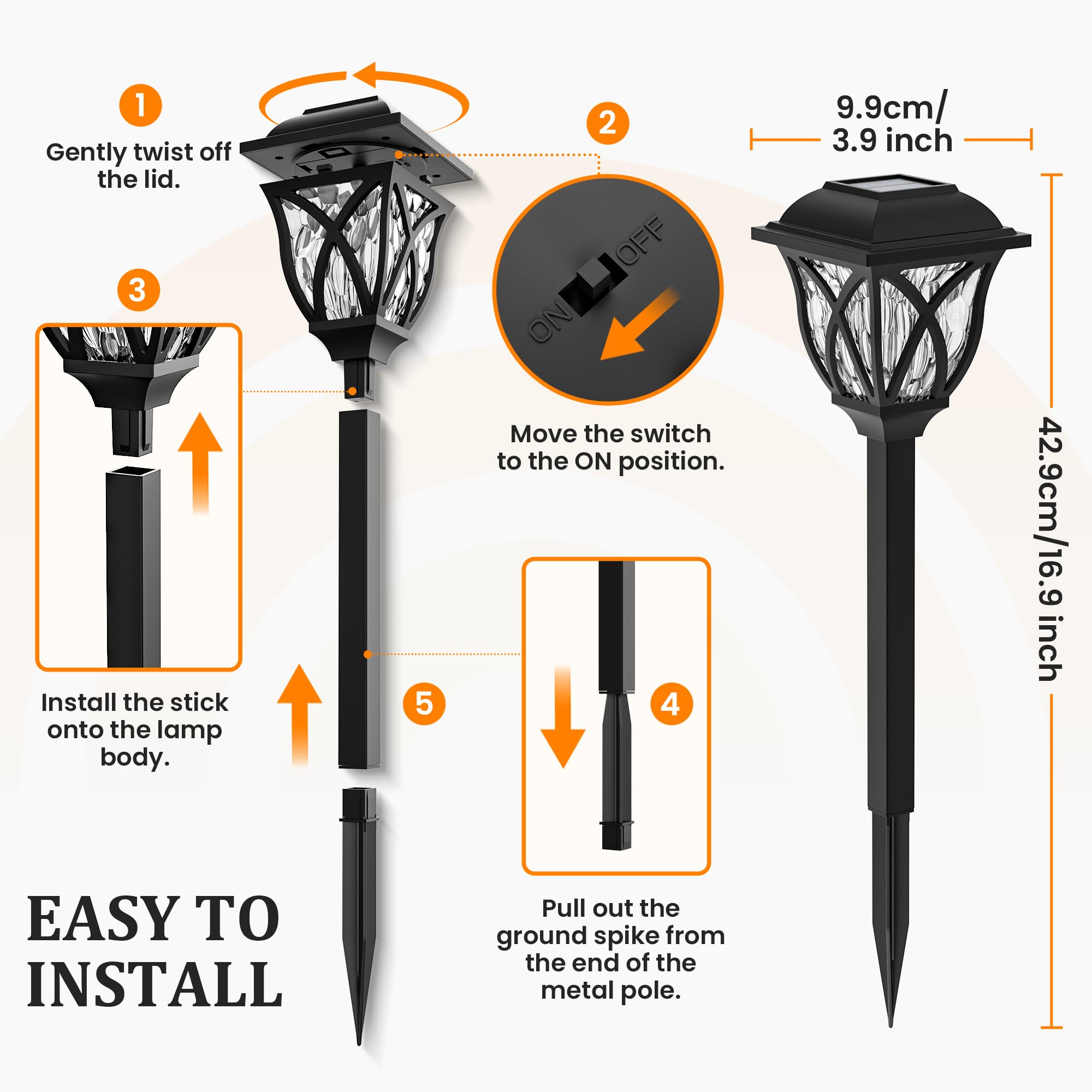 1

Gently twist off the lid.

2

ON OFF

Move the switch to the ON position.

9.9cm/ 3.9 inch

42.9cm/16.9 inch

3

Install the stick onto the lamp body.

5

4

Pull out the ground spike from the end of the metal pole.

EASY TO INSTALL