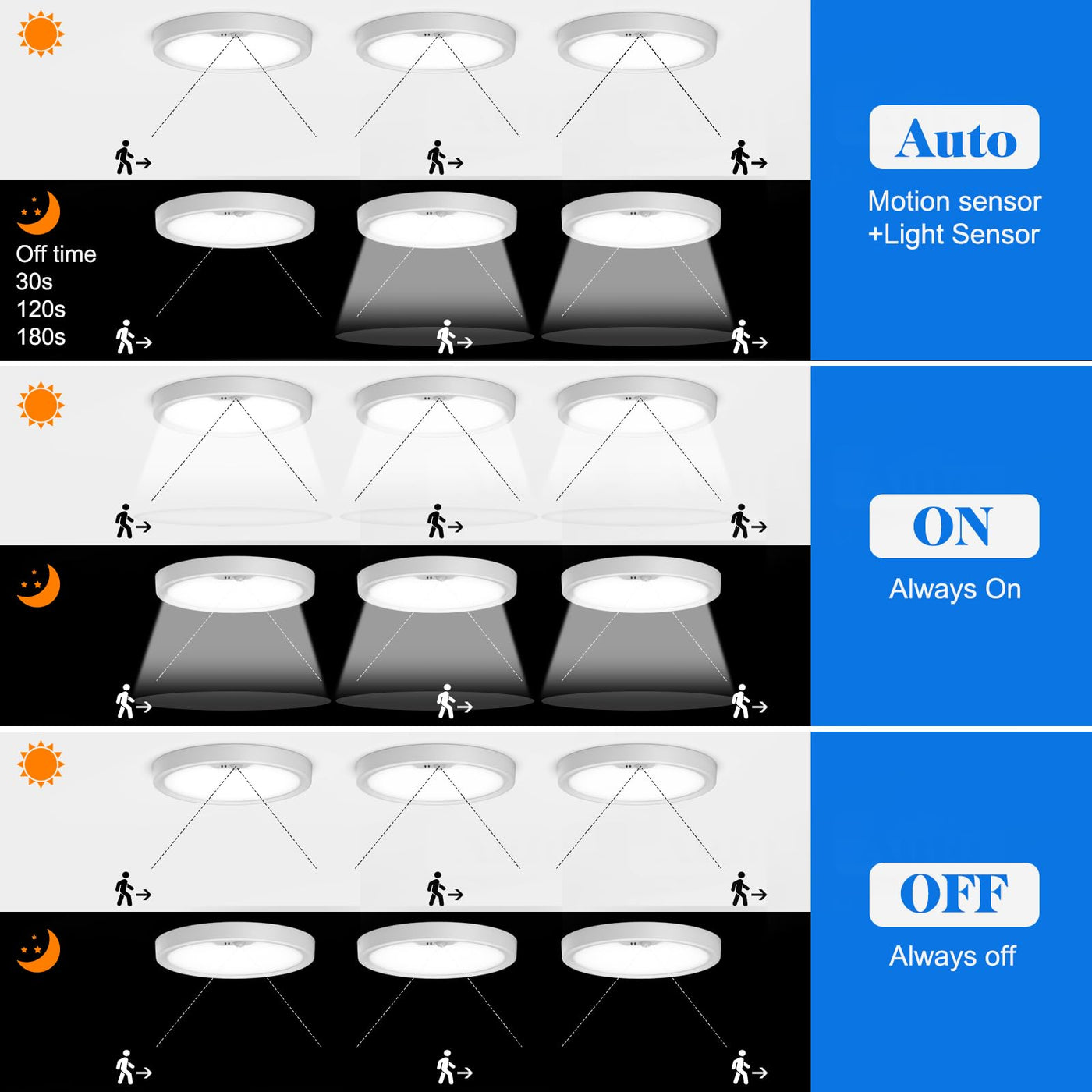 Off time
30s
120s
180s

Auto
Motion sensor
+Light Sensor

ON
Always On

OFF
Always off