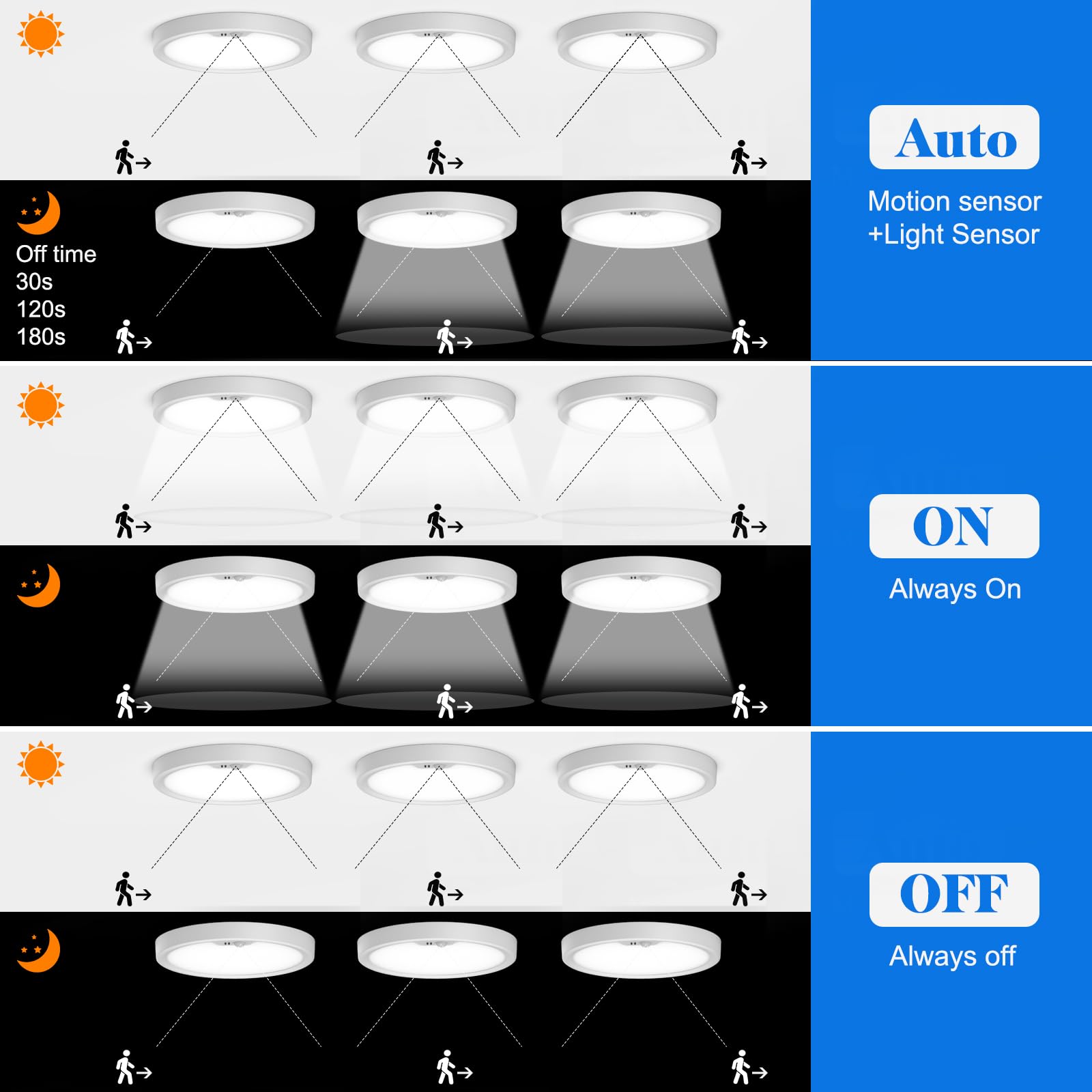 Off time
30s
120s
180s

Auto
Motion sensor
+Light Sensor

ON
Always On

OFF
Always off