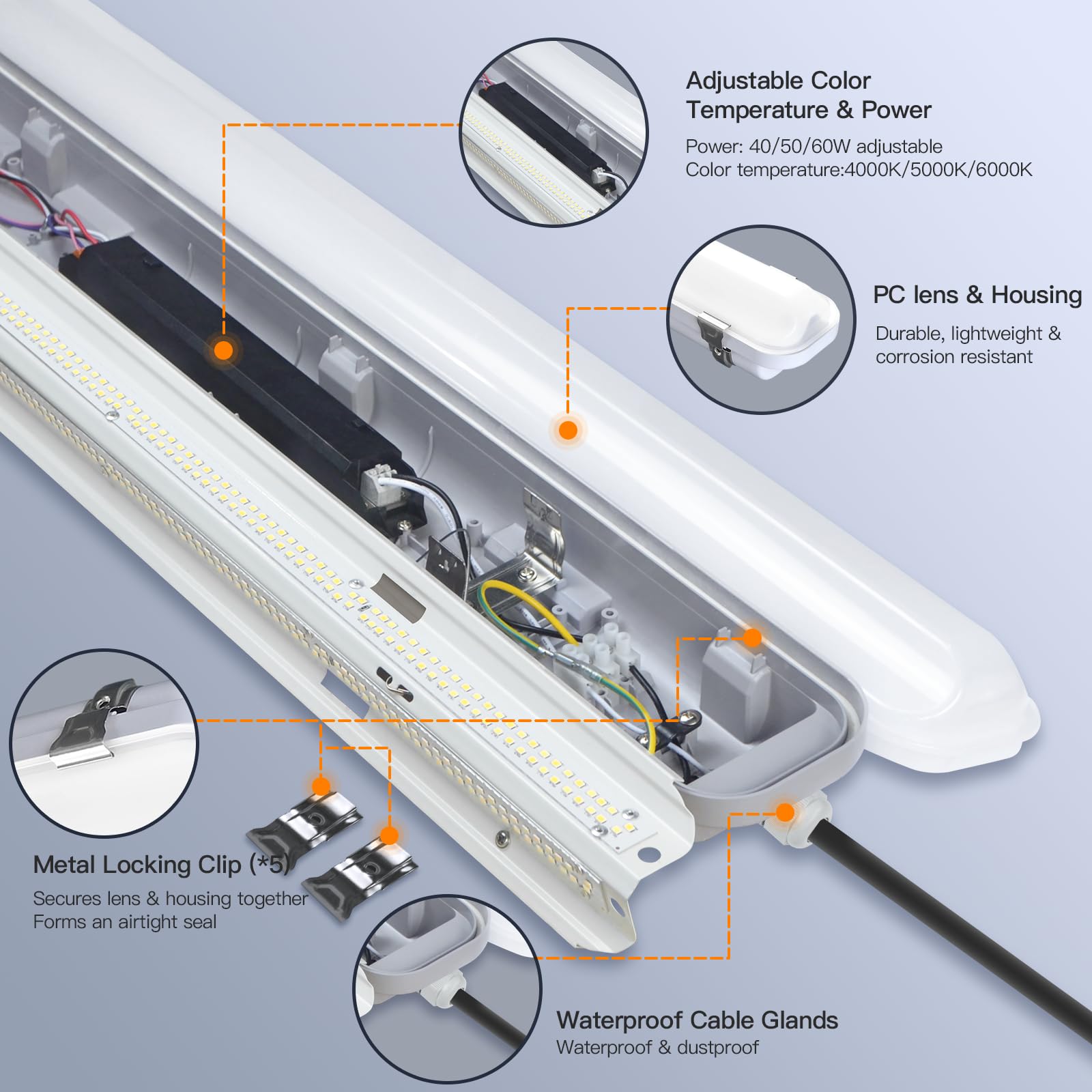 Adjustable Color Temperature & Power

Power: 40/50/60W adjustable
Color temperature:4000K/5000K/6000K

PC lens & Housing

Durable, lightweight & corrosion resistant

Metal Locking Clip (*5)

Secures lens & housing together
Forms an airtight seal

Waterproof Cable Glands

Waterproof & dustproof