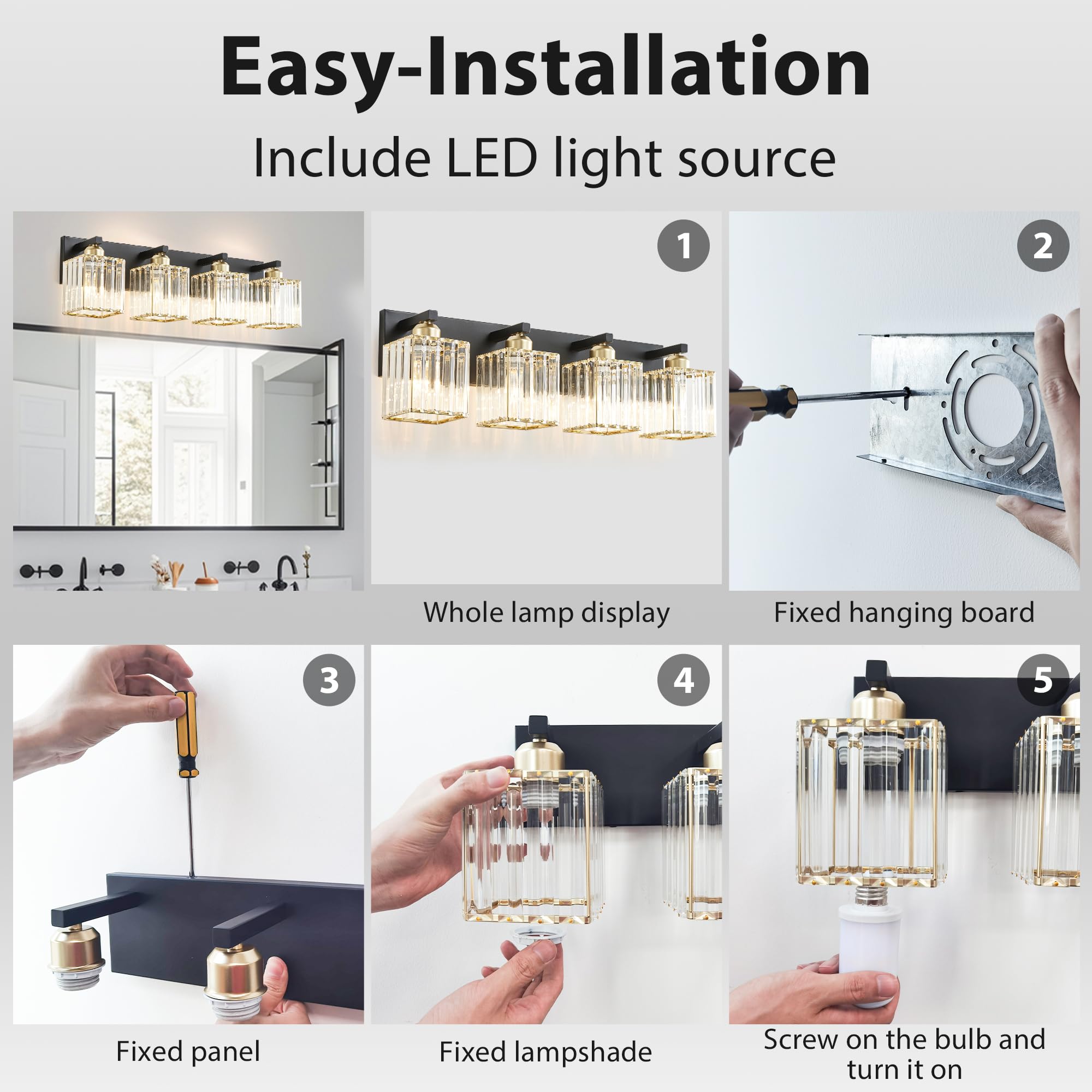 Easy-Installation

Include LED light source

1

Whole lamp display

2

Fixed hanging board

3

Fixed panel

4

Fixed lampshade

5

Screw on the bulb and turn it on