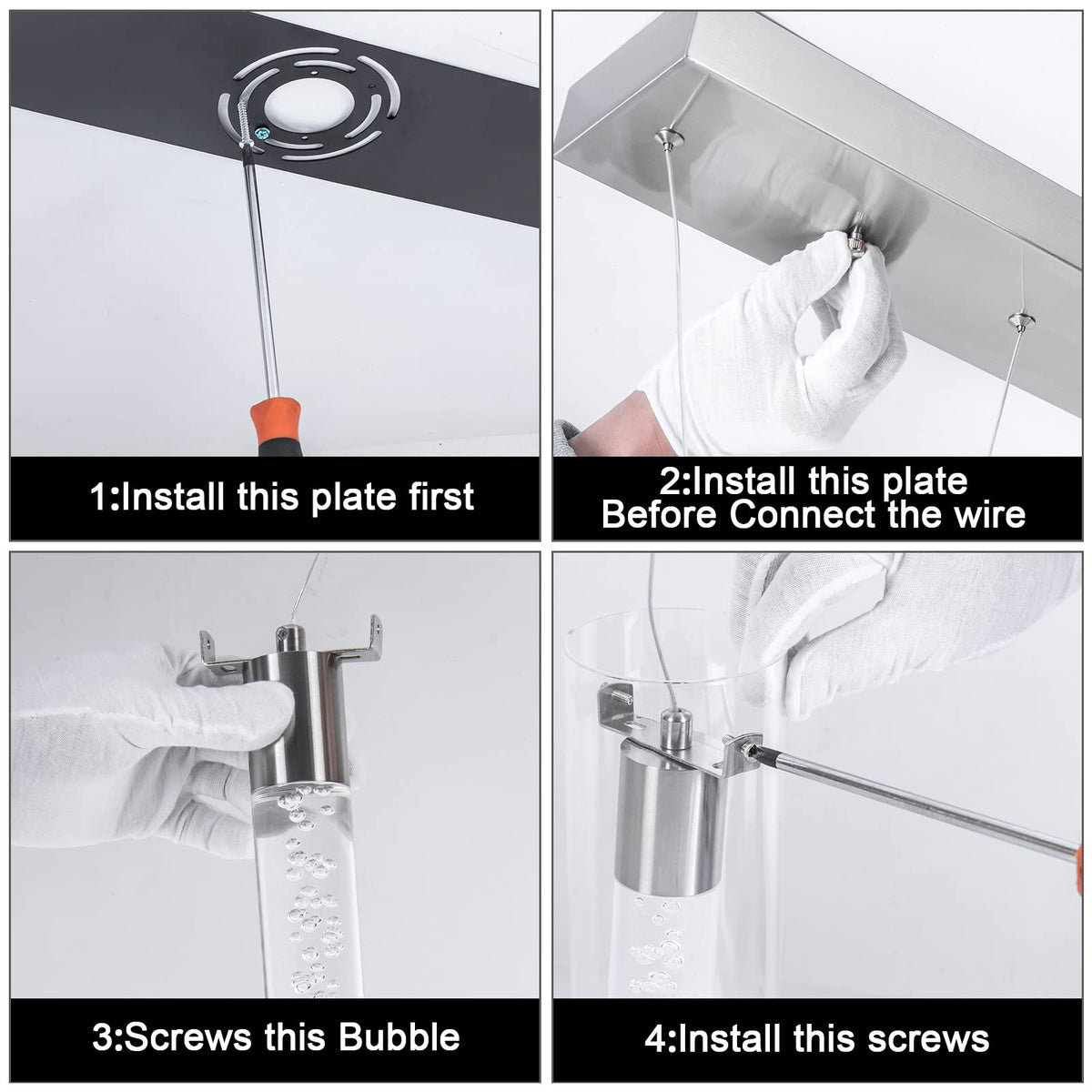 1:Install this plate first

2:Install this plate
Before Connect the wire

3:Screws this Bubble

4:Install this screws