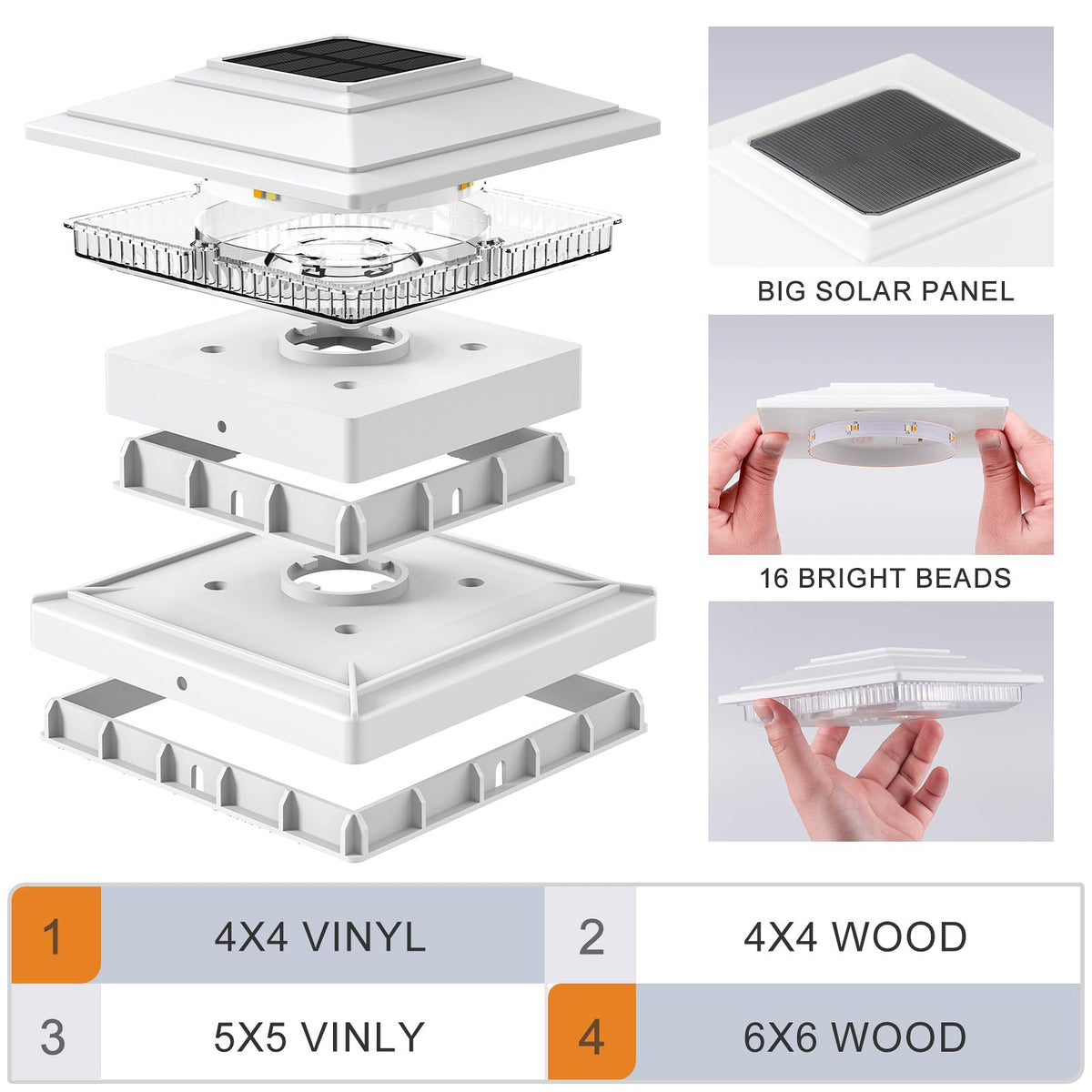 BIG SOLAR PANEL

16 BRIGHT BEADS

| 1 | 4X4 VINYL | 2 | 4X4 WOOD |
|---|---|---|---|
| 3 | 5X5 VINLY | 4 | 6X6 WOOD |