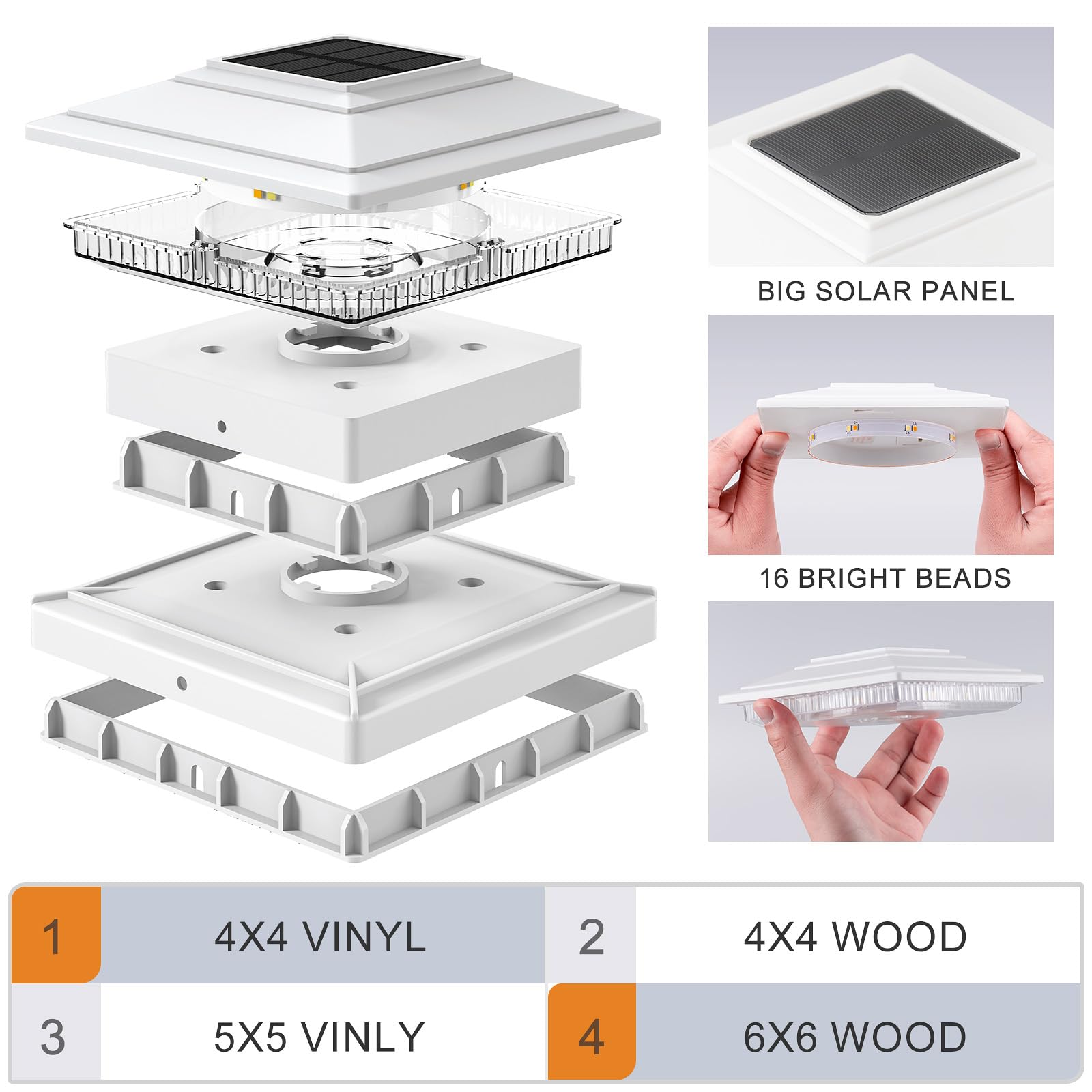 BIG SOLAR PANEL

16 BRIGHT BEADS

| 1 | 4X4 VINYL | 2 | 4X4 WOOD |
|---|---|---|---|
| 3 | 5X5 VINLY | 4 | 6X6 WOOD |