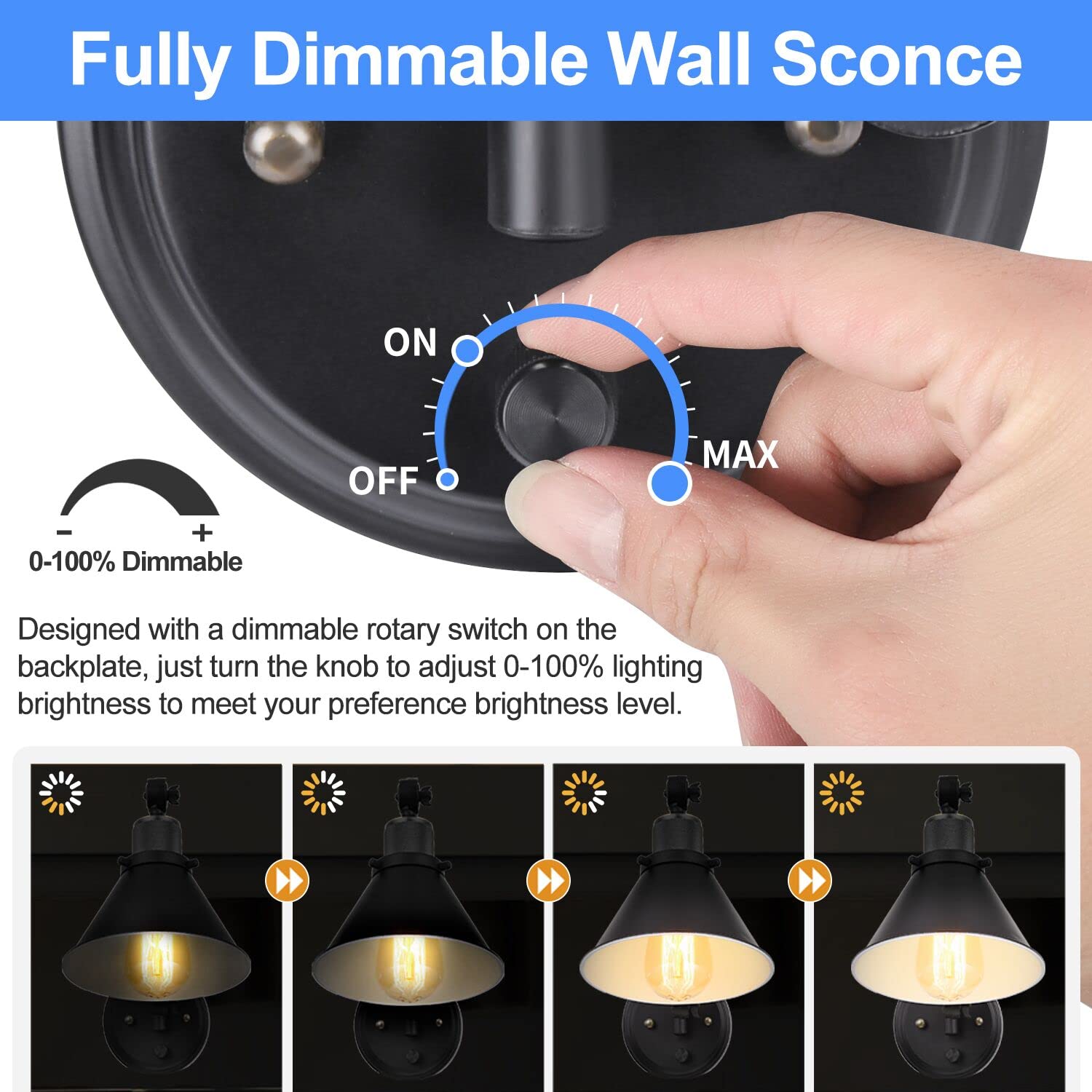 Fully Dimmable Wall Sconce

ON

OFF

MAX

- +

0-100% Dimmable

Designed with a dimmable rotary switch on the backplate, just turn the knob to adjust 0-100% lighting brightness to meet your preference brightness level.