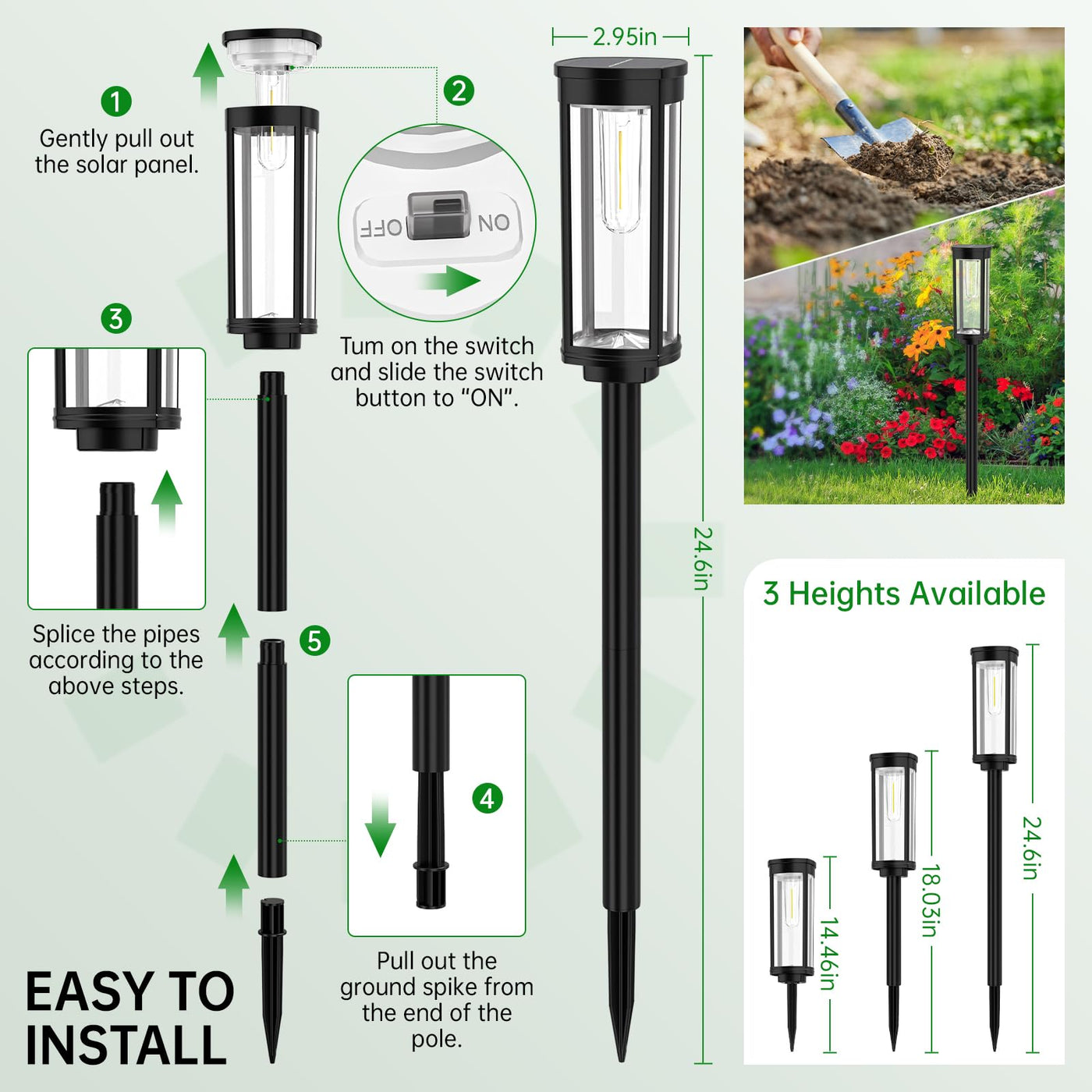 1

Gently pull out the solar panel.

2

OFF ON

Tum on the switch and slide the switch button to "ON".

3

Splice the pipes according to the above steps.

5

4

Pull out the ground spike from the end of the pole.

EASY TO INSTALL

2.95in

24.6in

3 Heights Available

14.46in

18.03in

24.6in